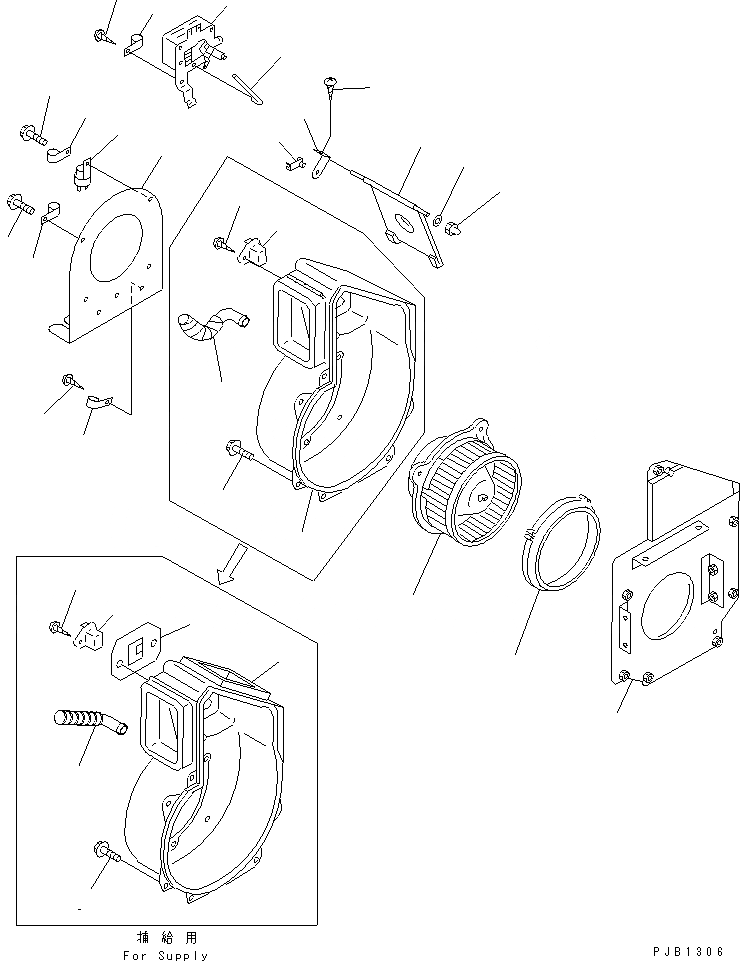 補給用
For Supply

PJB1306