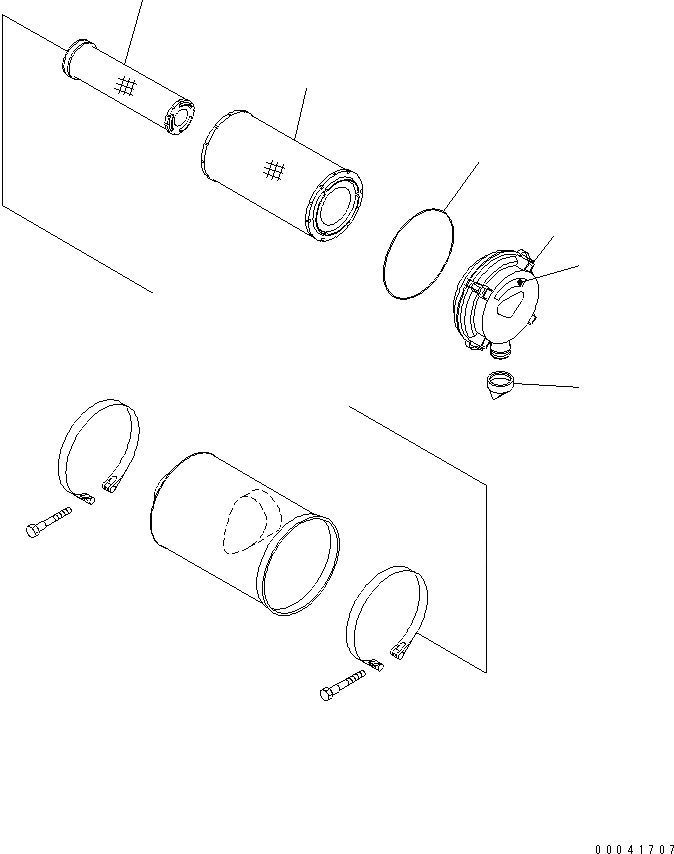 00041707