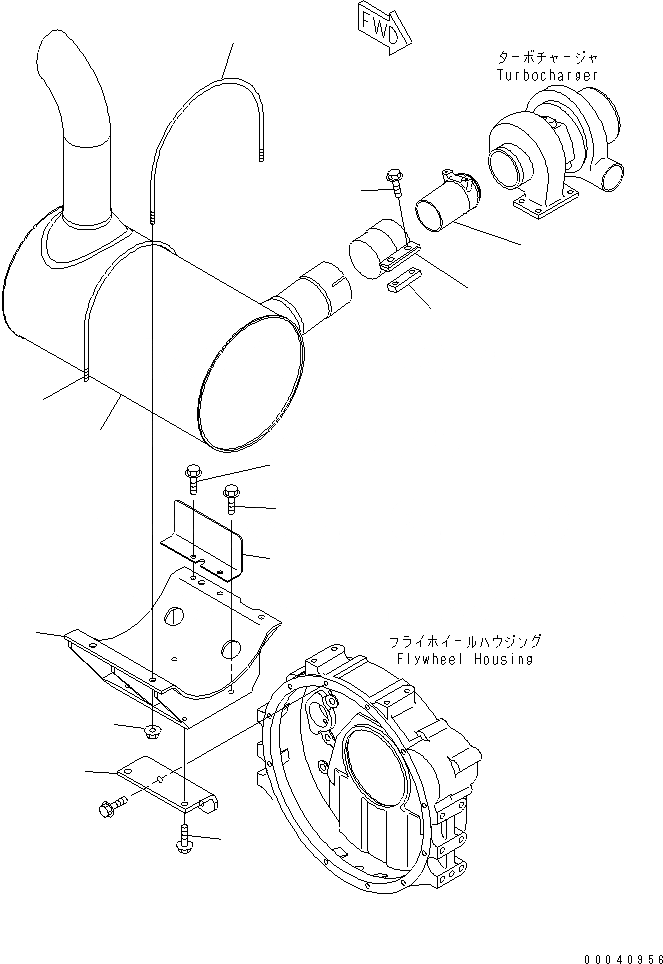 FWD

ターボチャージャ
Turbocharger

フライホイールハウジング
Flywheel Housing

00040956