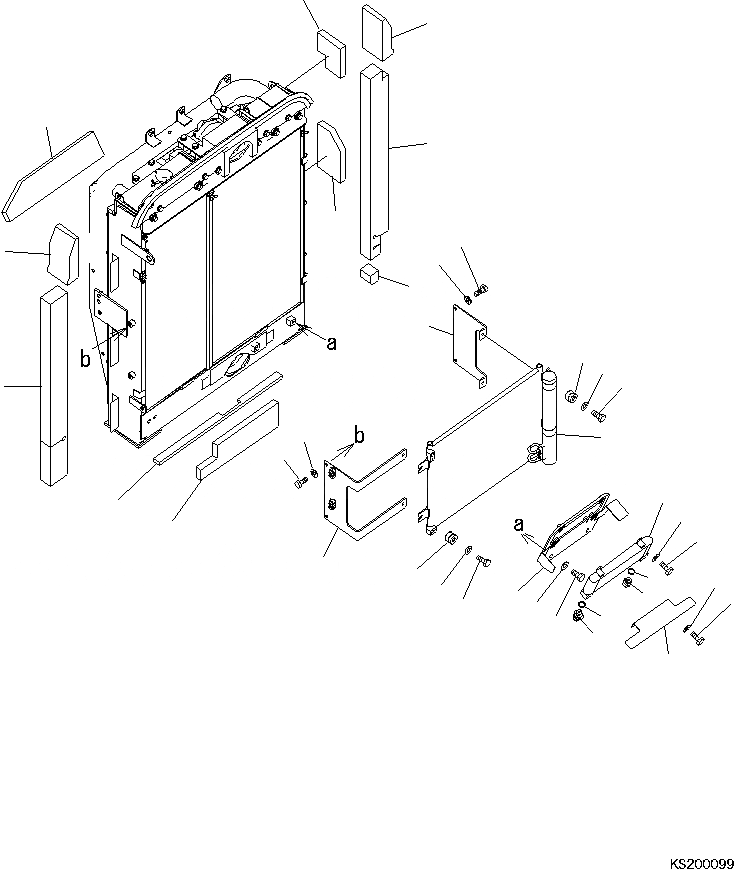 b
a
b
a
KS200099