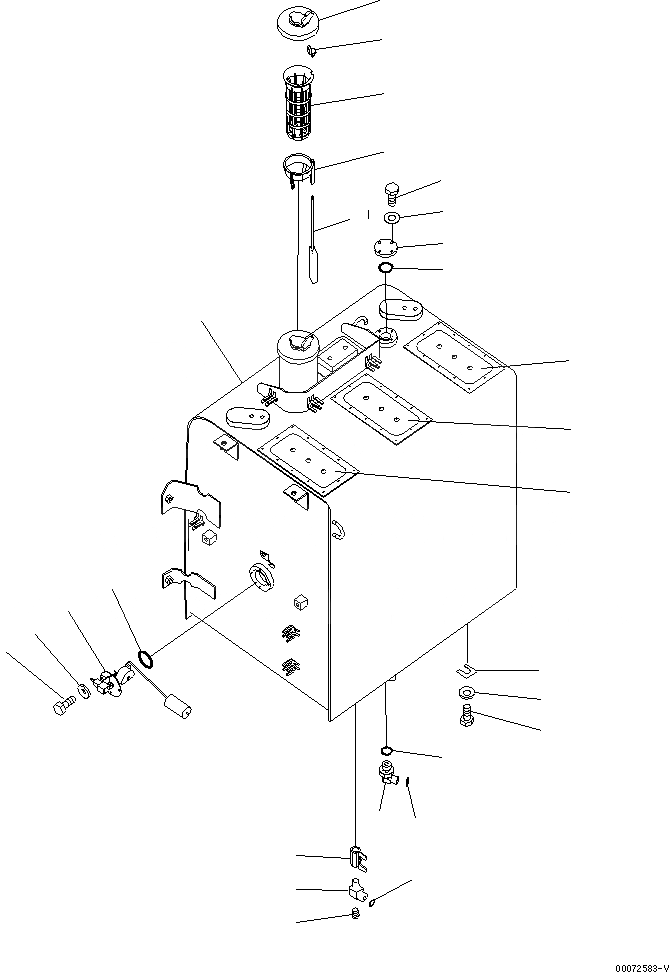 00072583-V