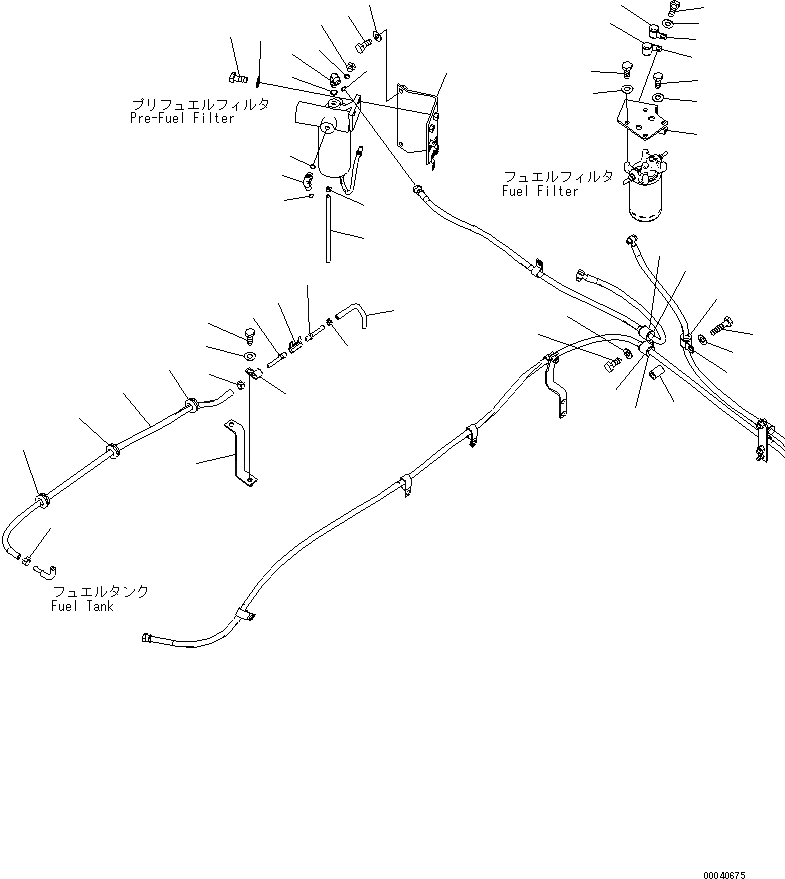 プリフュエルフィルタ
Pre-Fuel Filter

フュエルフィルタ
Fuel Filter

フュエルタンク
Fuel Tank

00040675