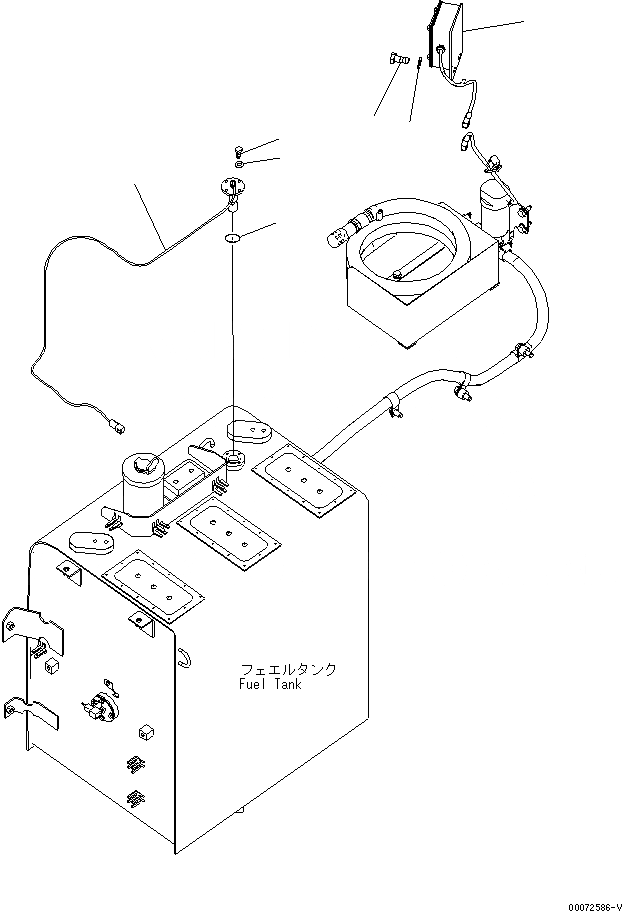 フェエルタンク
Fuel Tank

00072586-V