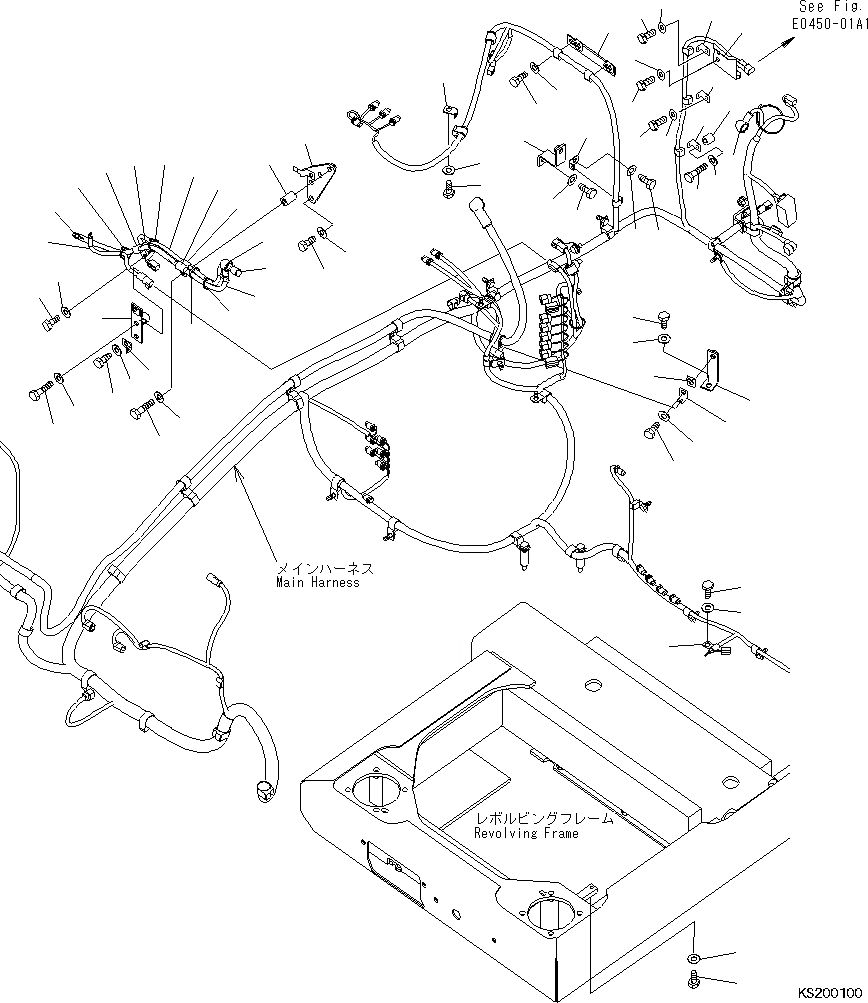 See Fig.
E0450-01A1

メインハーネス
Main Harness

レボルビングフレーム
Revolving Frame

KS200100