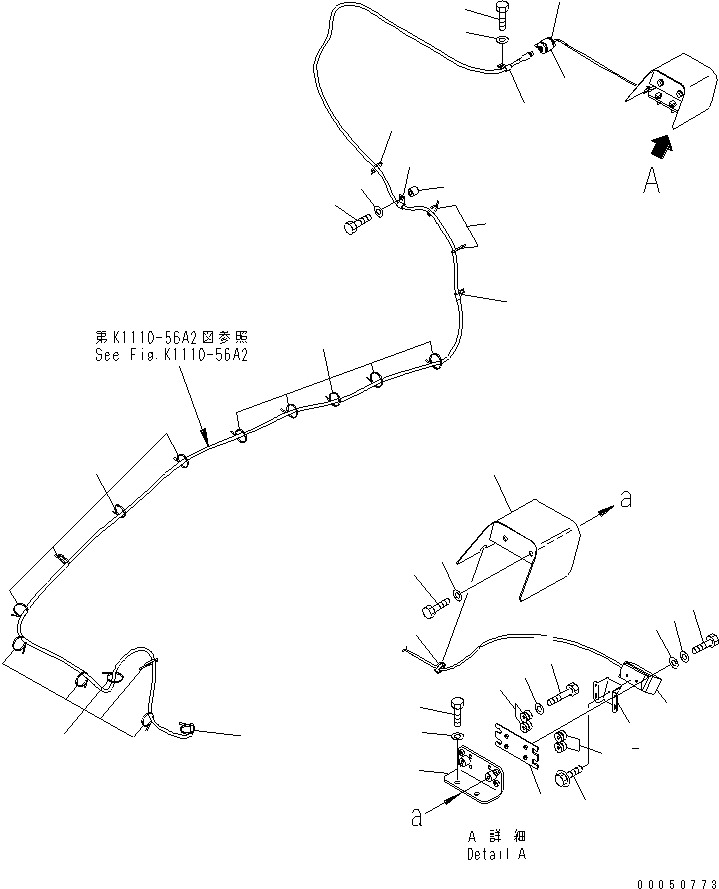 A

第K1110-56A2図参照
See Fig.K1110-56A2

a

-

a

A 詳 細
Detail A

00050773