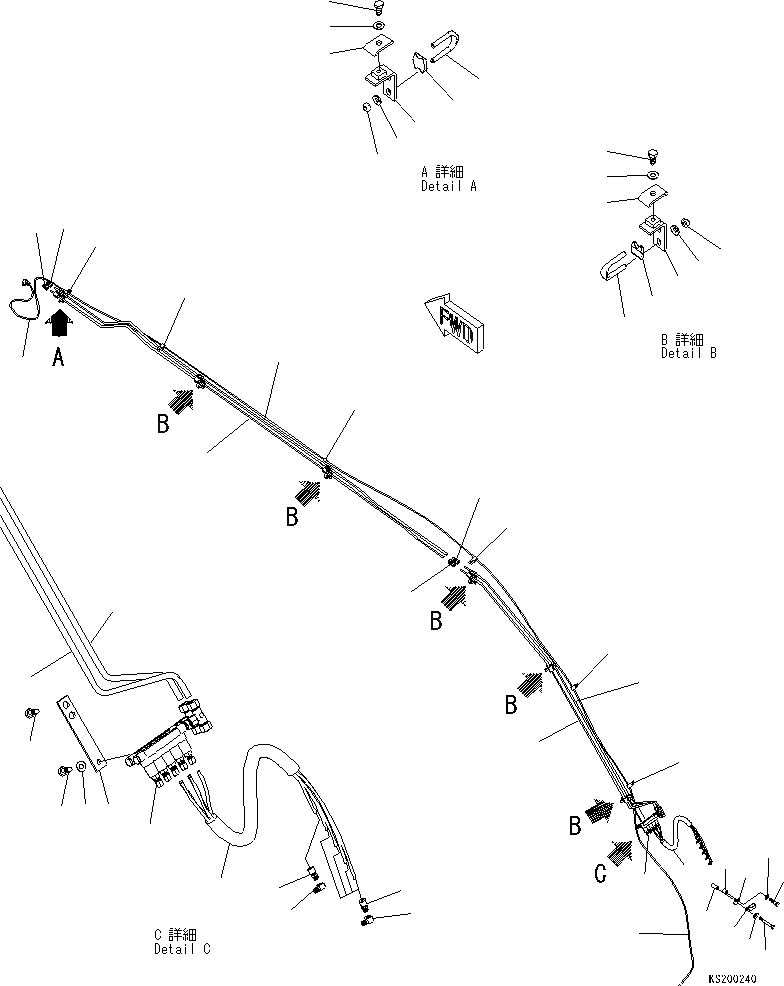 A 詳細
Detail A

B 詳細
Detail B

FWD

A

B

B

B

B

B

C

C 詳細
Detail C

KS200240