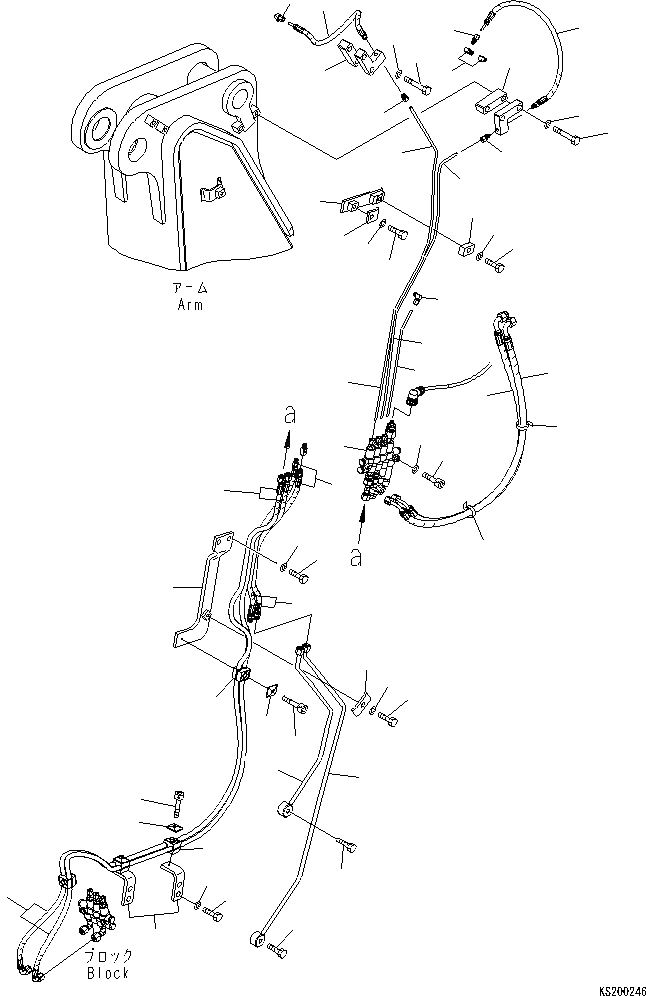 アーム
Arm

a

a

ブロック
Block

KS200246