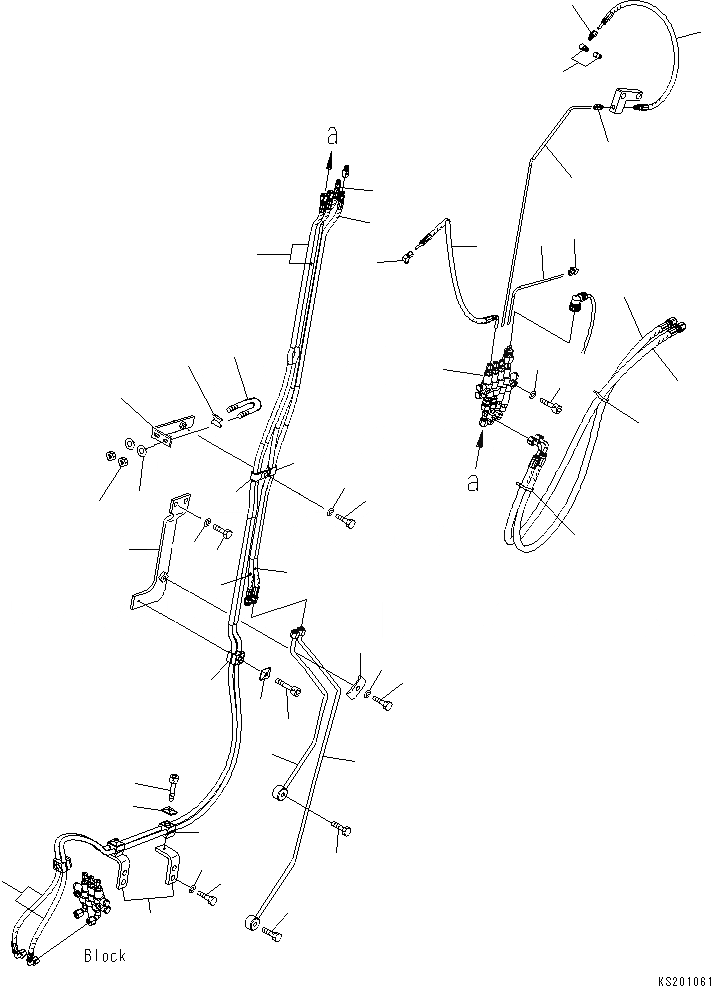 a

a

Block

KS201061