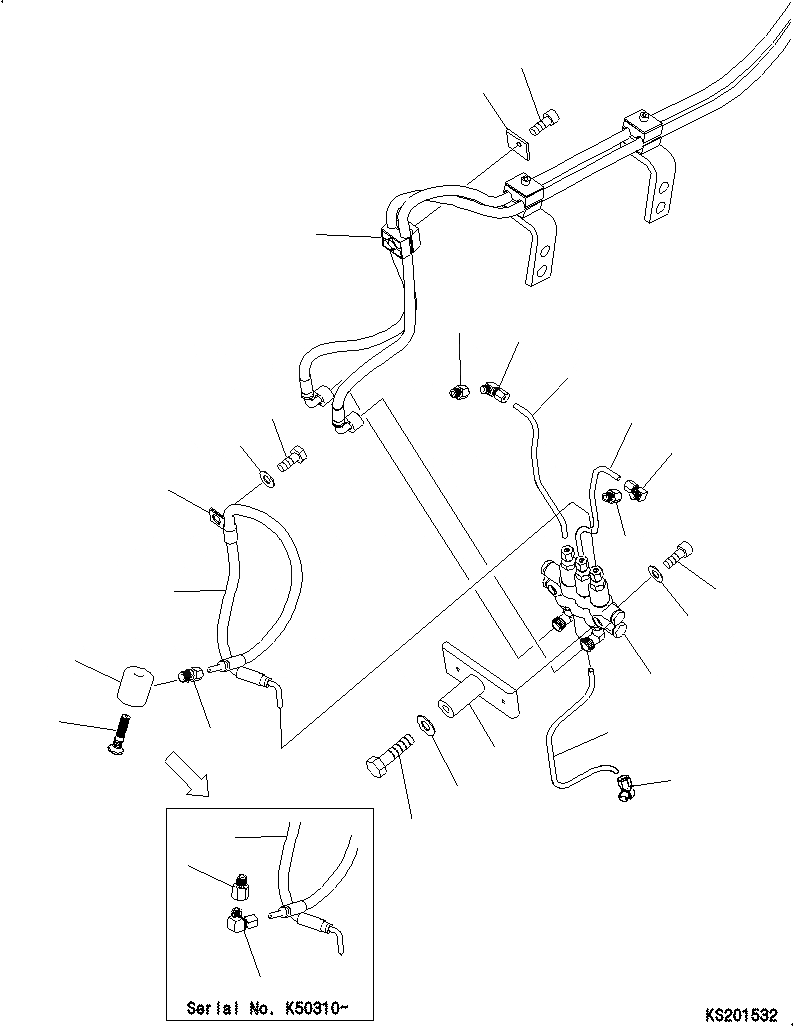 Serial No. K50310~

KS201532