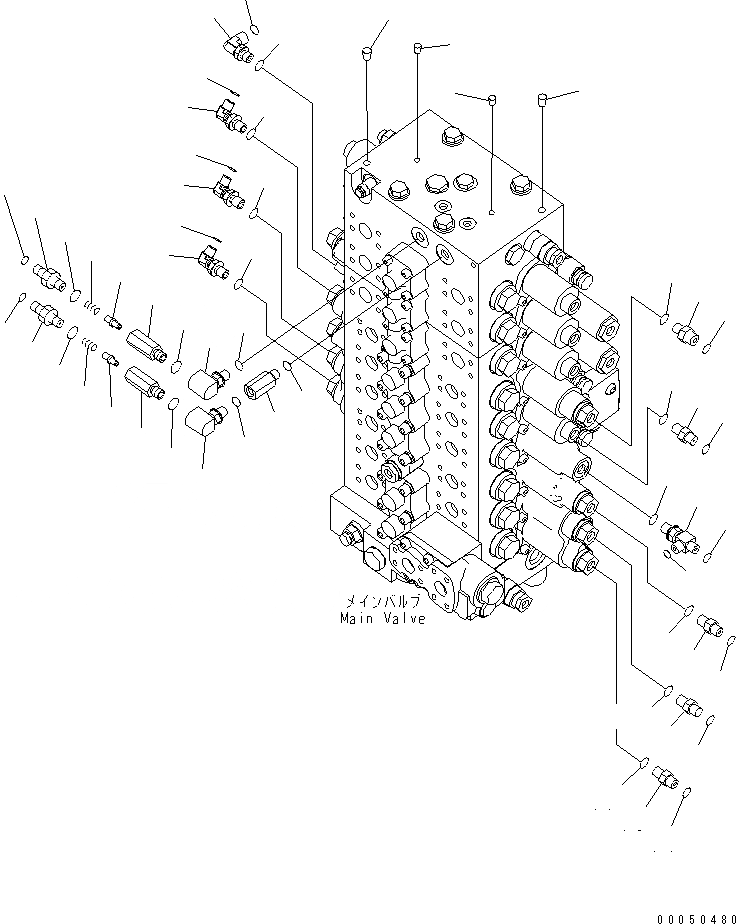 メインバルブ
Main Valve

00050480