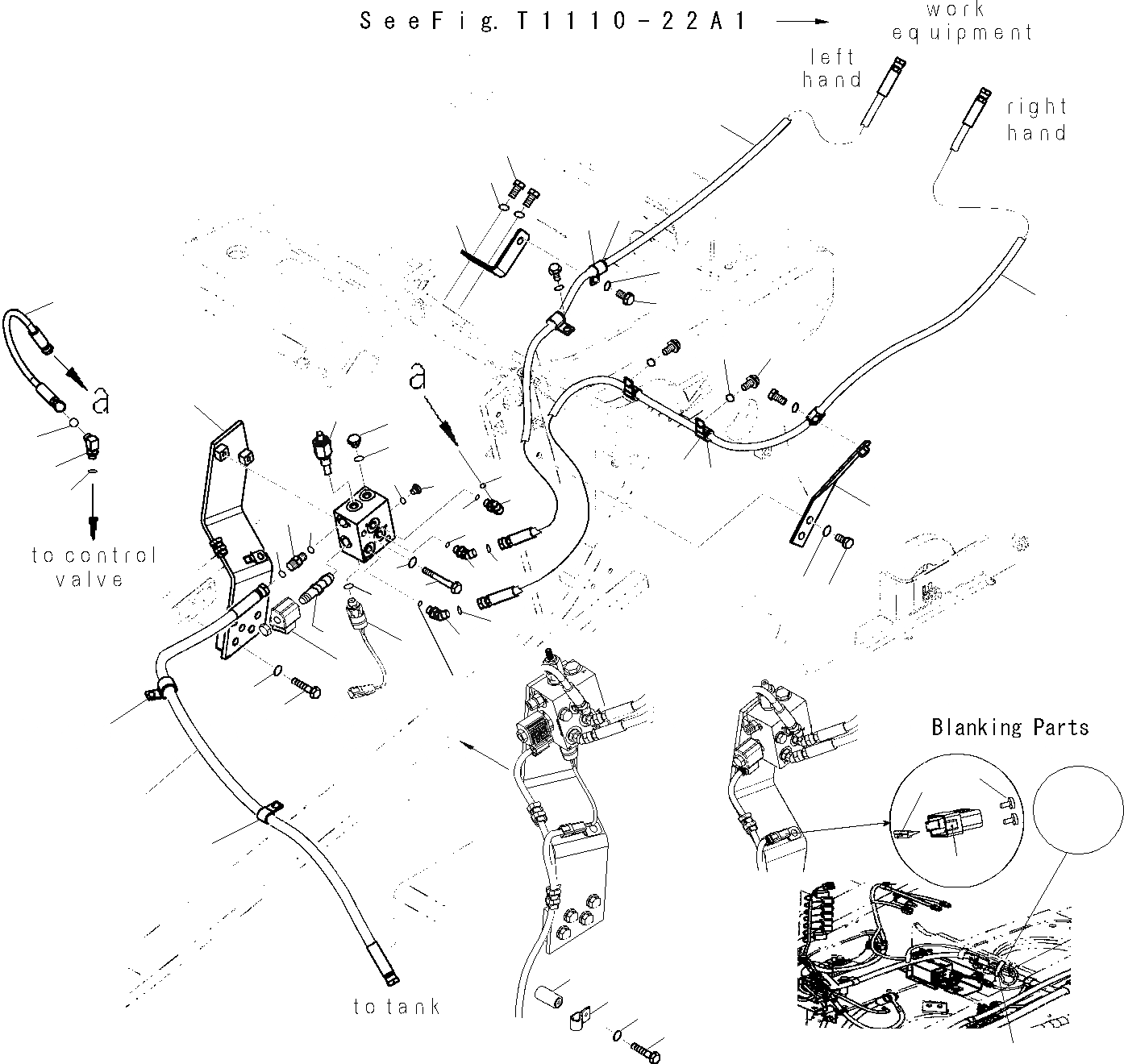 See Fig. T1110-22A1

work equipment

left hand

right hand

a

a

to control valve

to tank

Blanking Parts