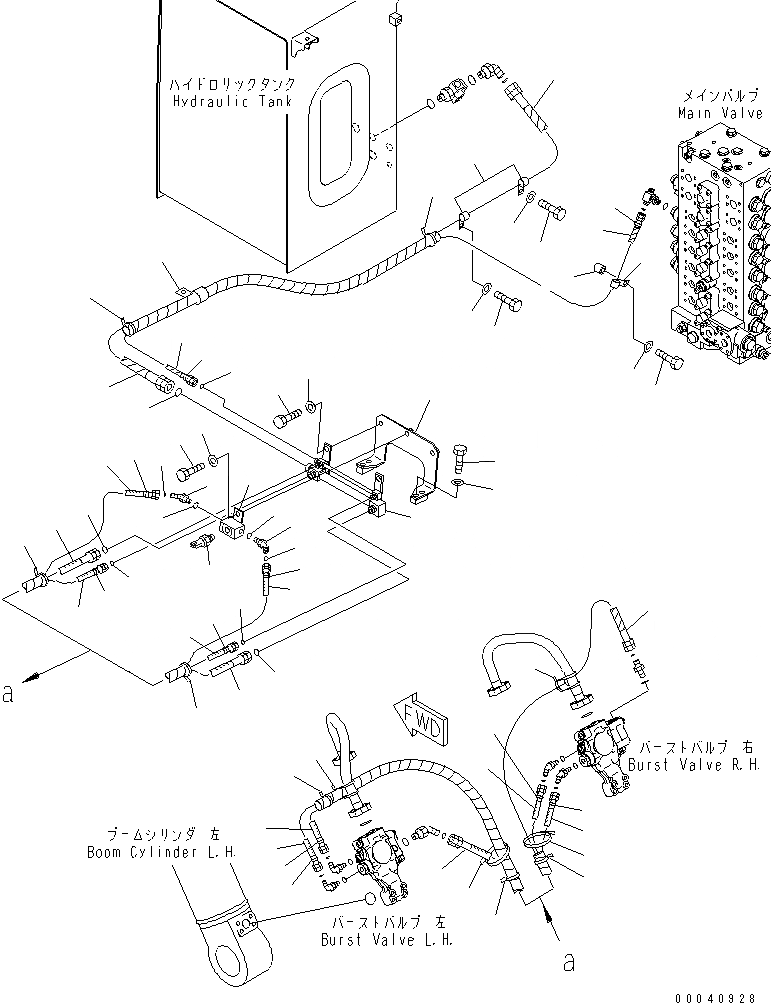 ハイドロリックタンク
Hydraulic Tank

メインバルブ
Main Valve

a

FWD

バーストバルブ 右
Burst Valve R.H.

ブームシリンダ 左
Boom Cylinder L.H.

バーストバルブ 左
Burst Valve L.H.

a

00040928