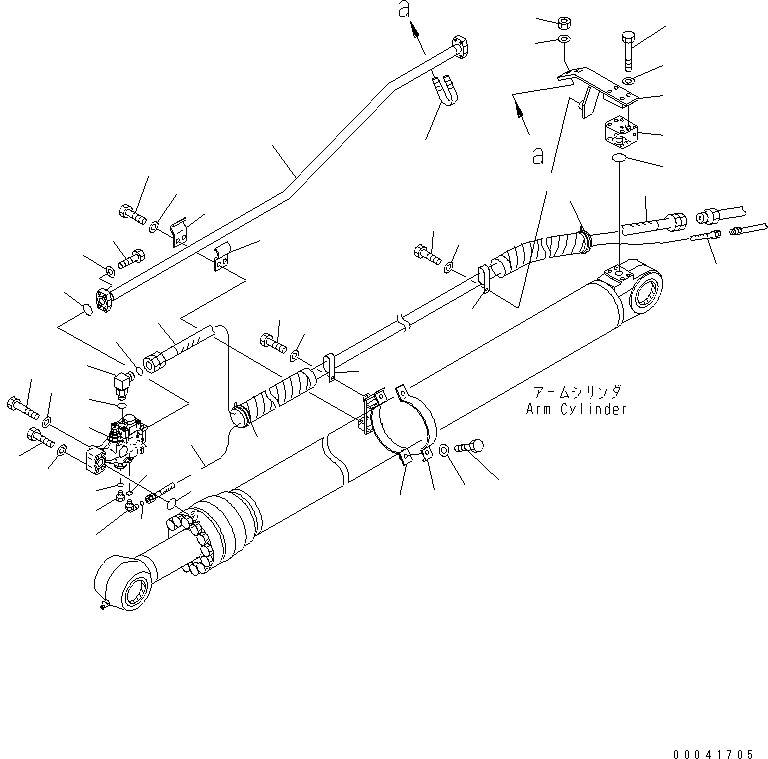 a

a

アームシリンダ
Arm Cylinder

00041705