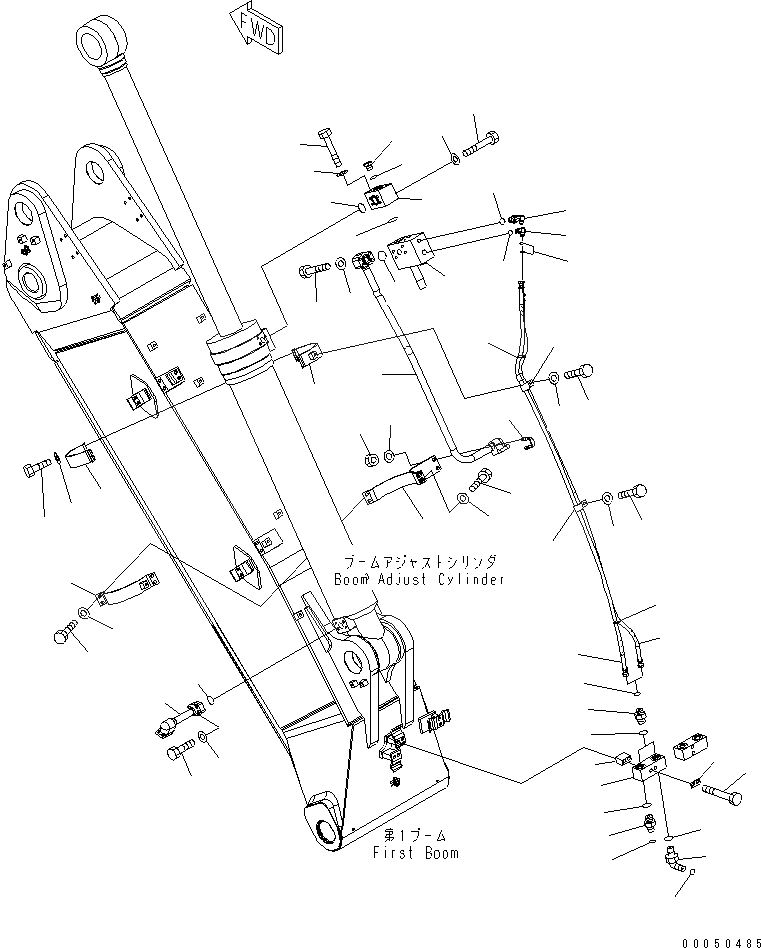 FWD

ブームアジャストシリンダ
Boom Adjust Cylinder

第1ブーム
First Boom

00050485