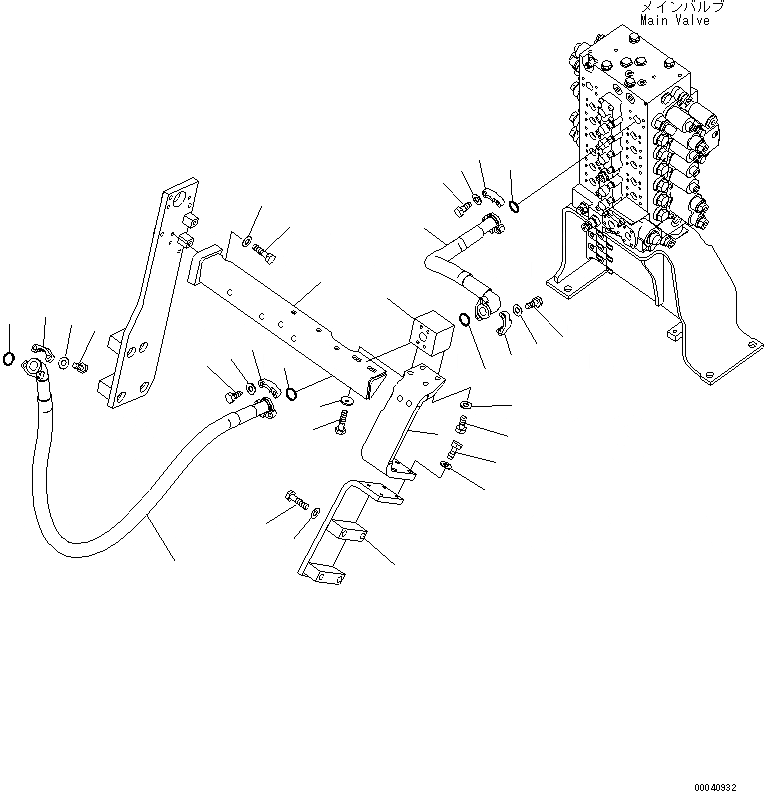 メインバルブ
Main Valve

00040932