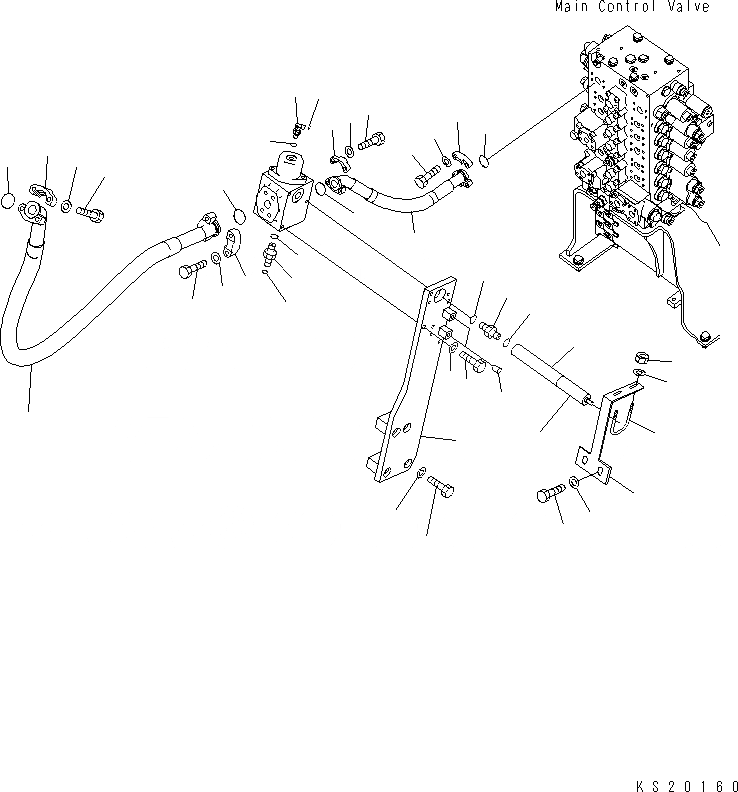 Main Control Valve

KS20160