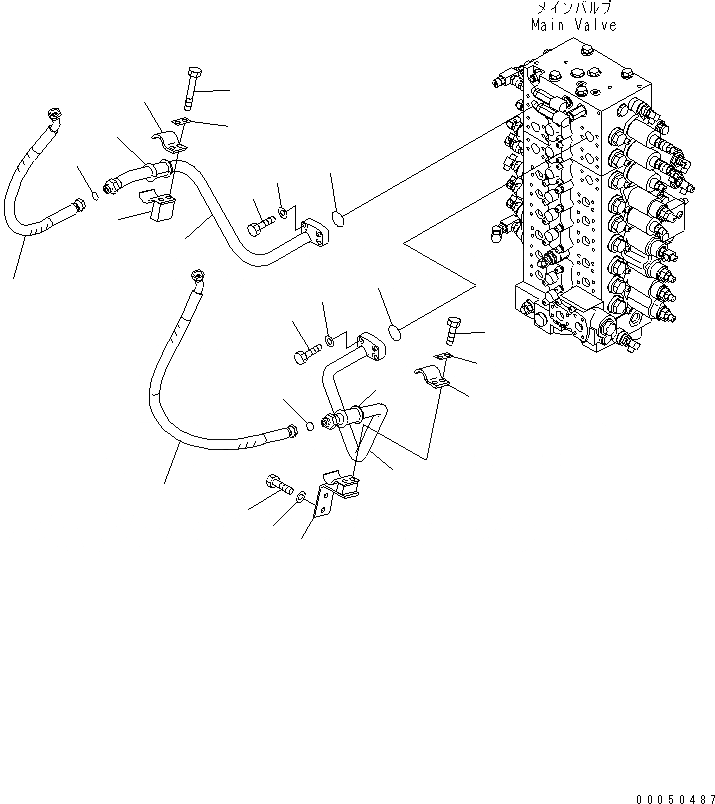 メインバルブ
Main Valve

00050487