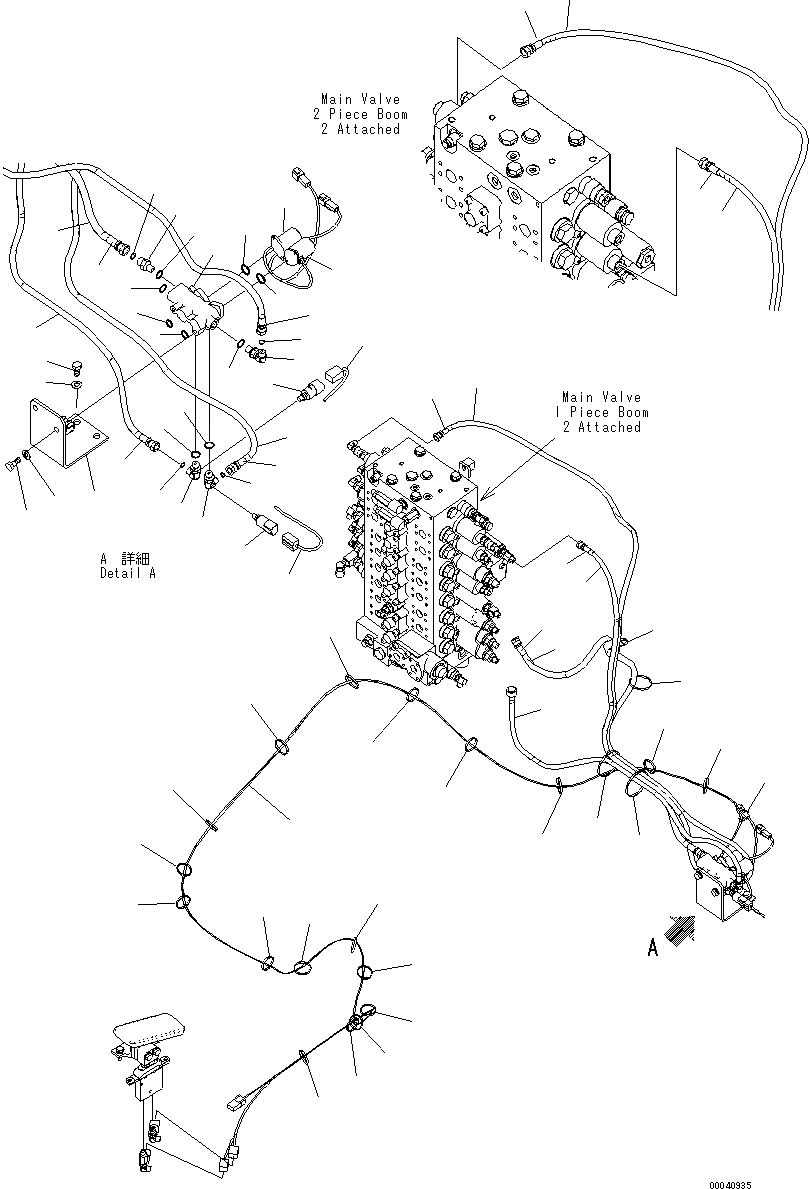 Main Valve
2 Piece Boom
2 Attached

Main Valve
1 Piece Boom
2 Attached

A 詳細
Detail A

A

00040935