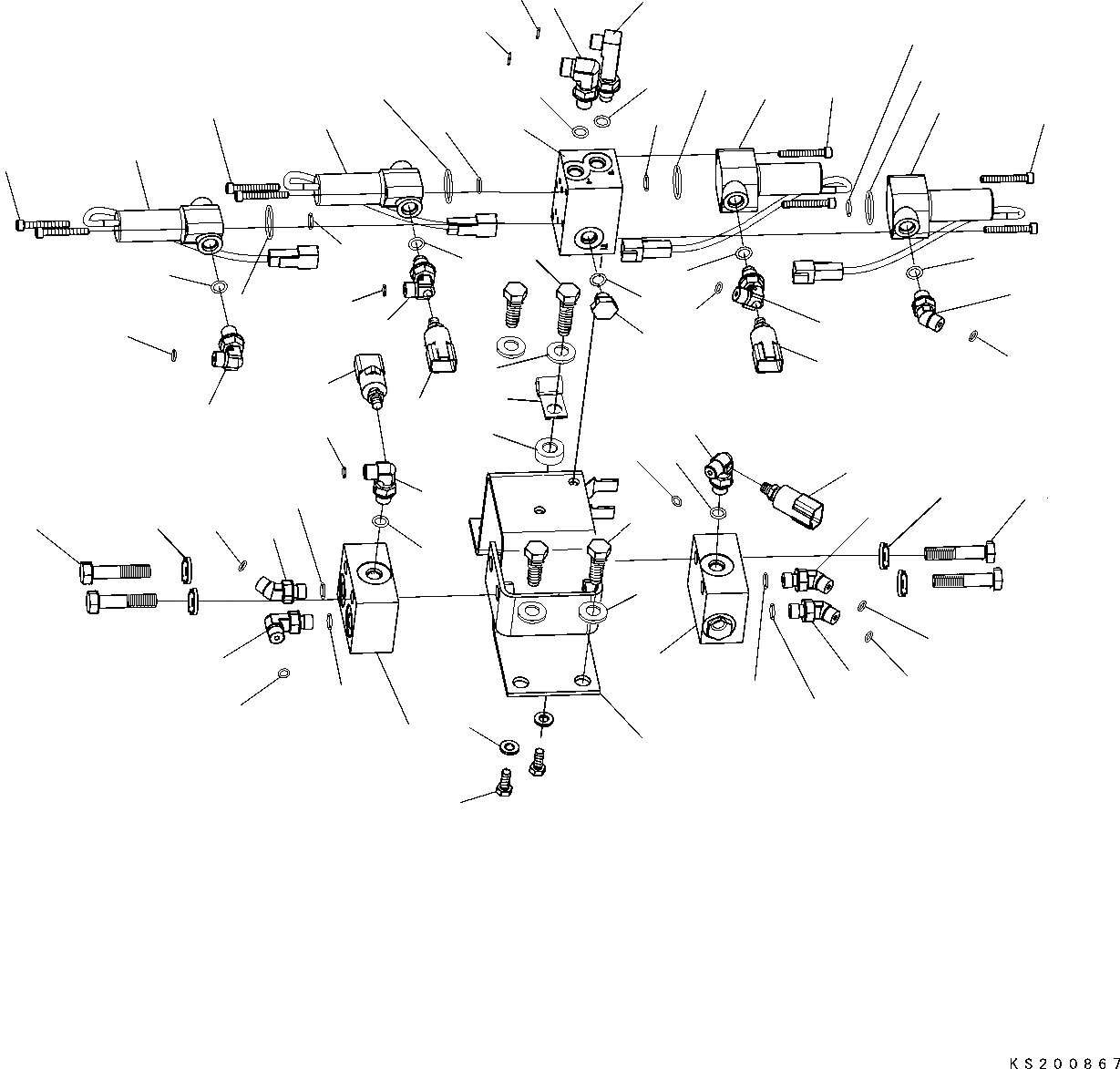 KS200867