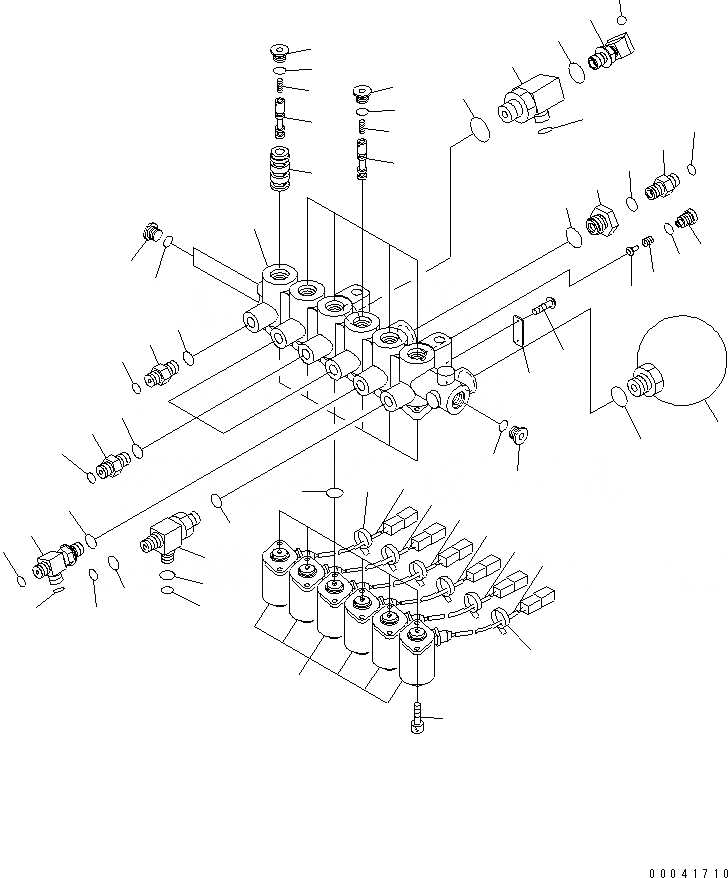 00041710