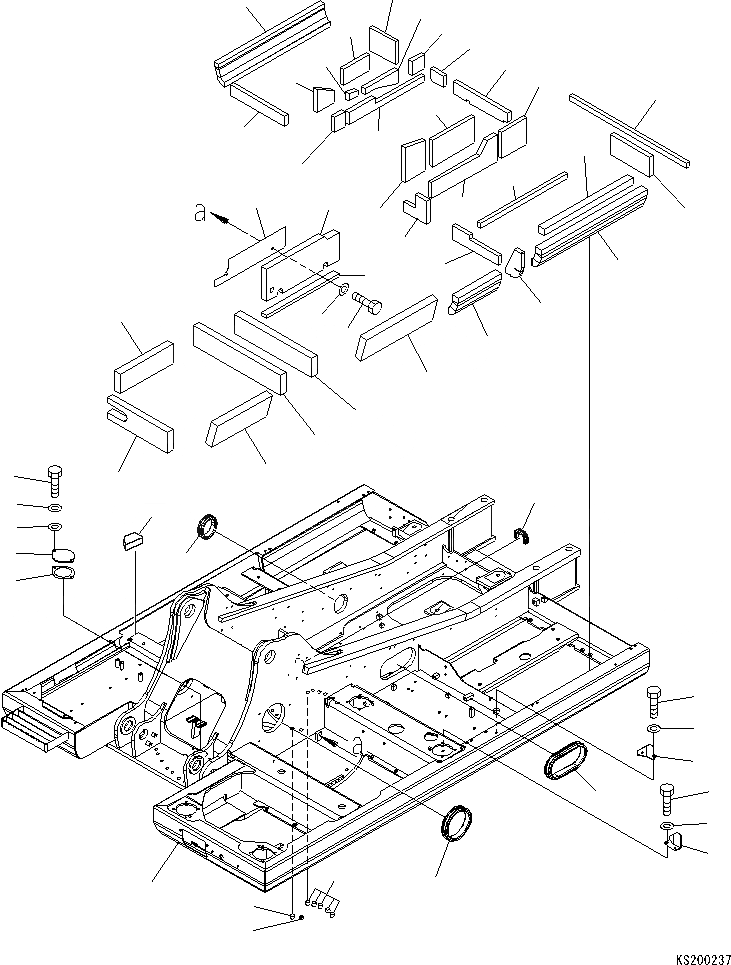 a

KS200237