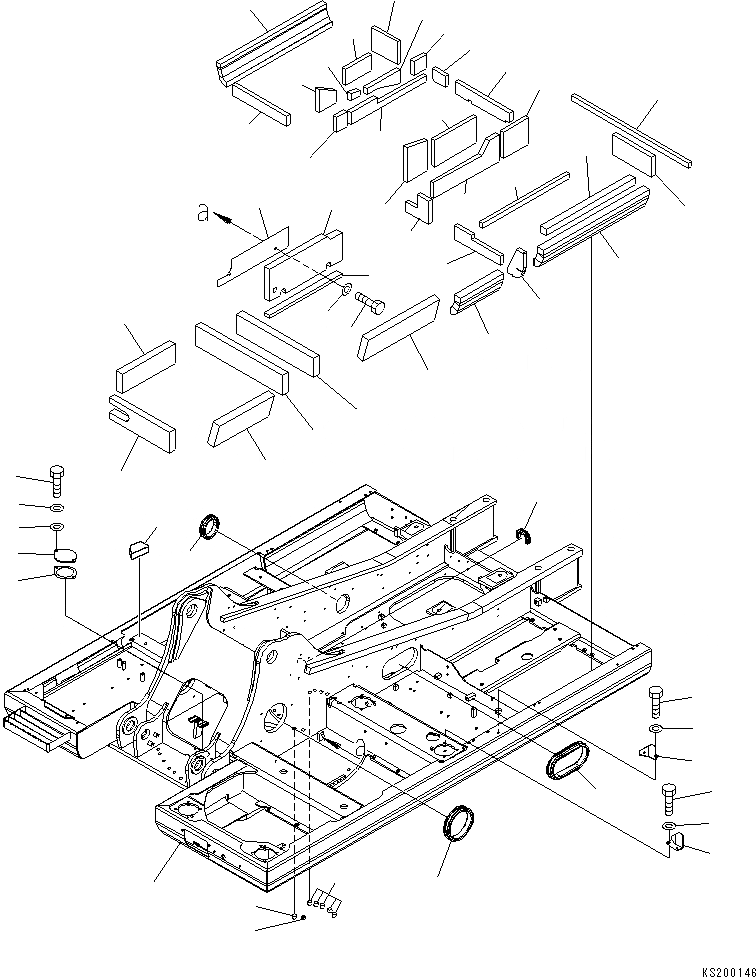 a

KS200146