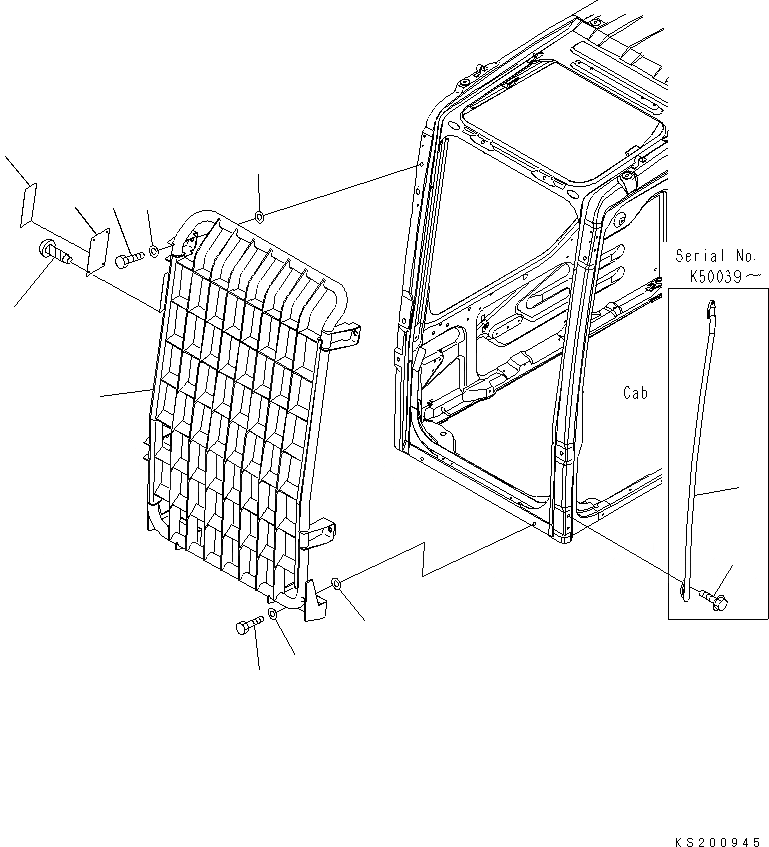 Serial No.
K50039～

Cab

KS200945