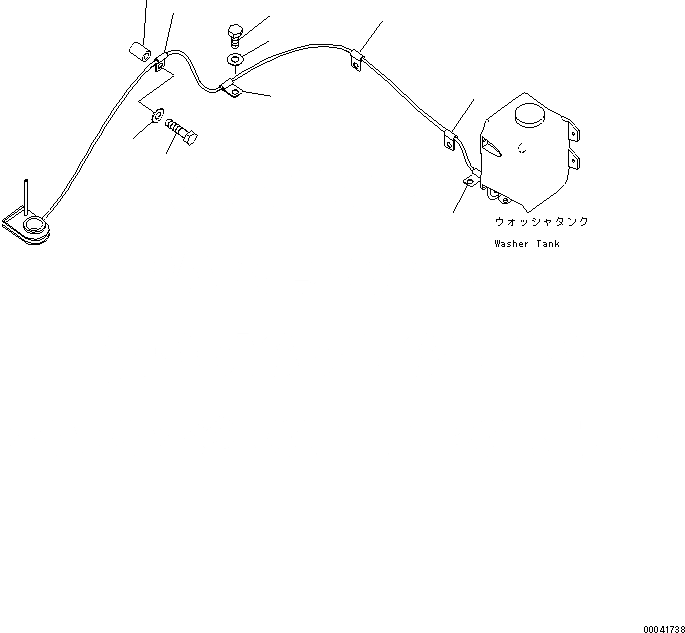 ウォッシャタンク
Washer Tank

00041738