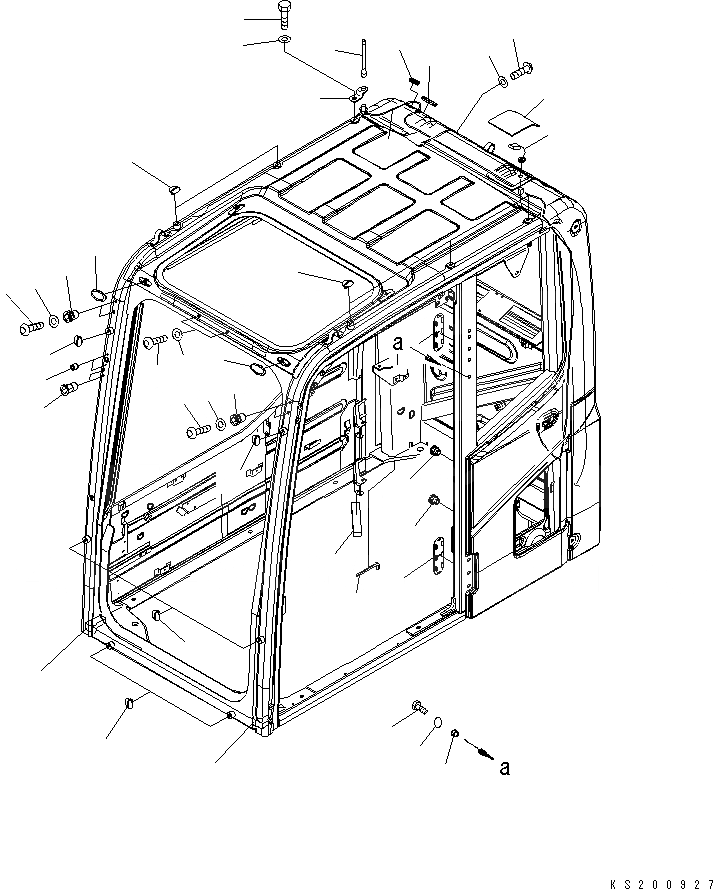 a

a

KS200927