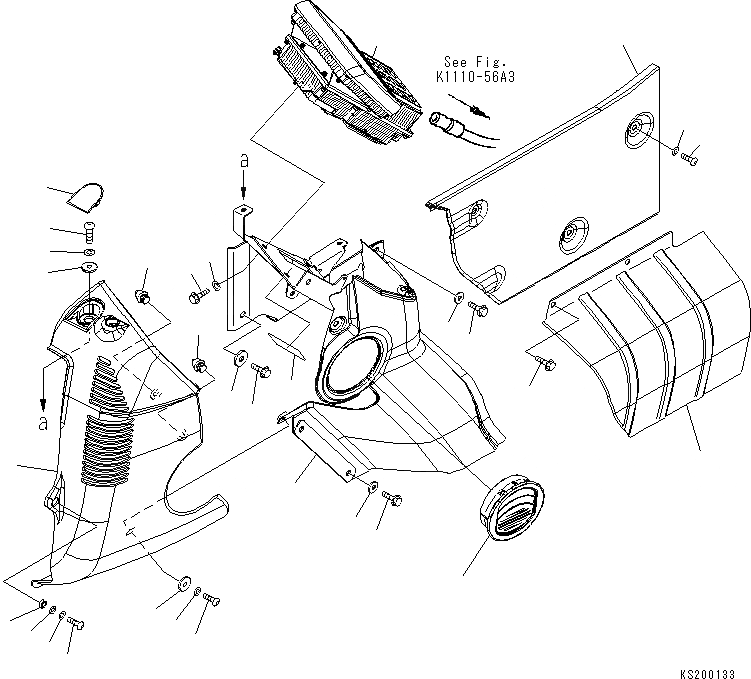 See Fig.
K1110-56A3

a

a

KS200133