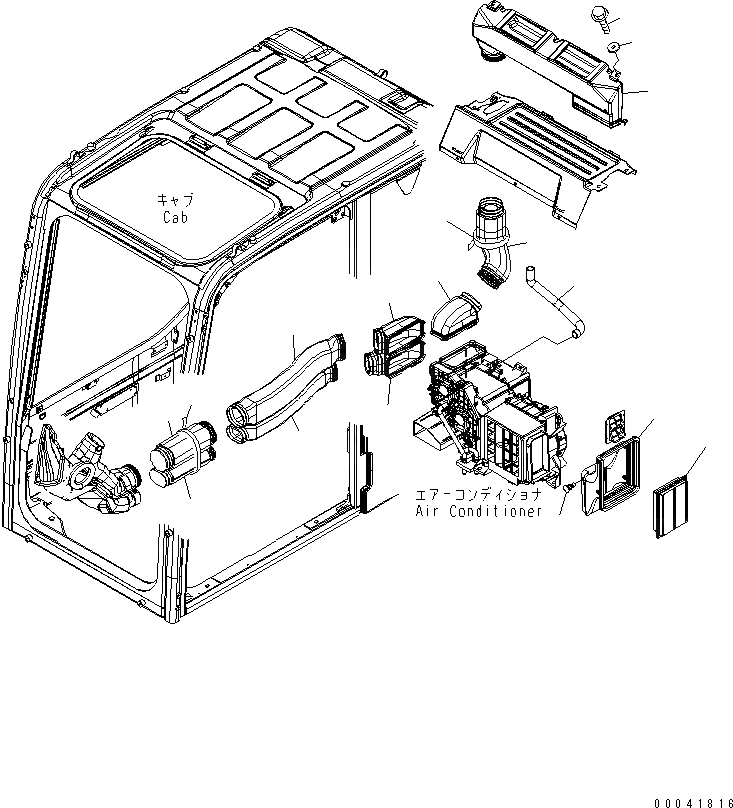 キャブ
Cab

エアーコンディショナ
Air Conditioner

00041816