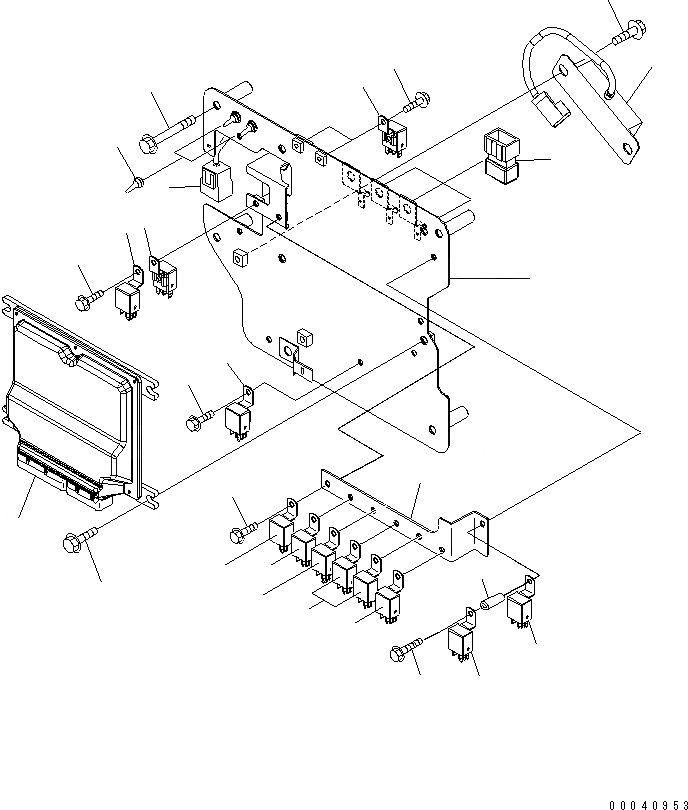 00040953