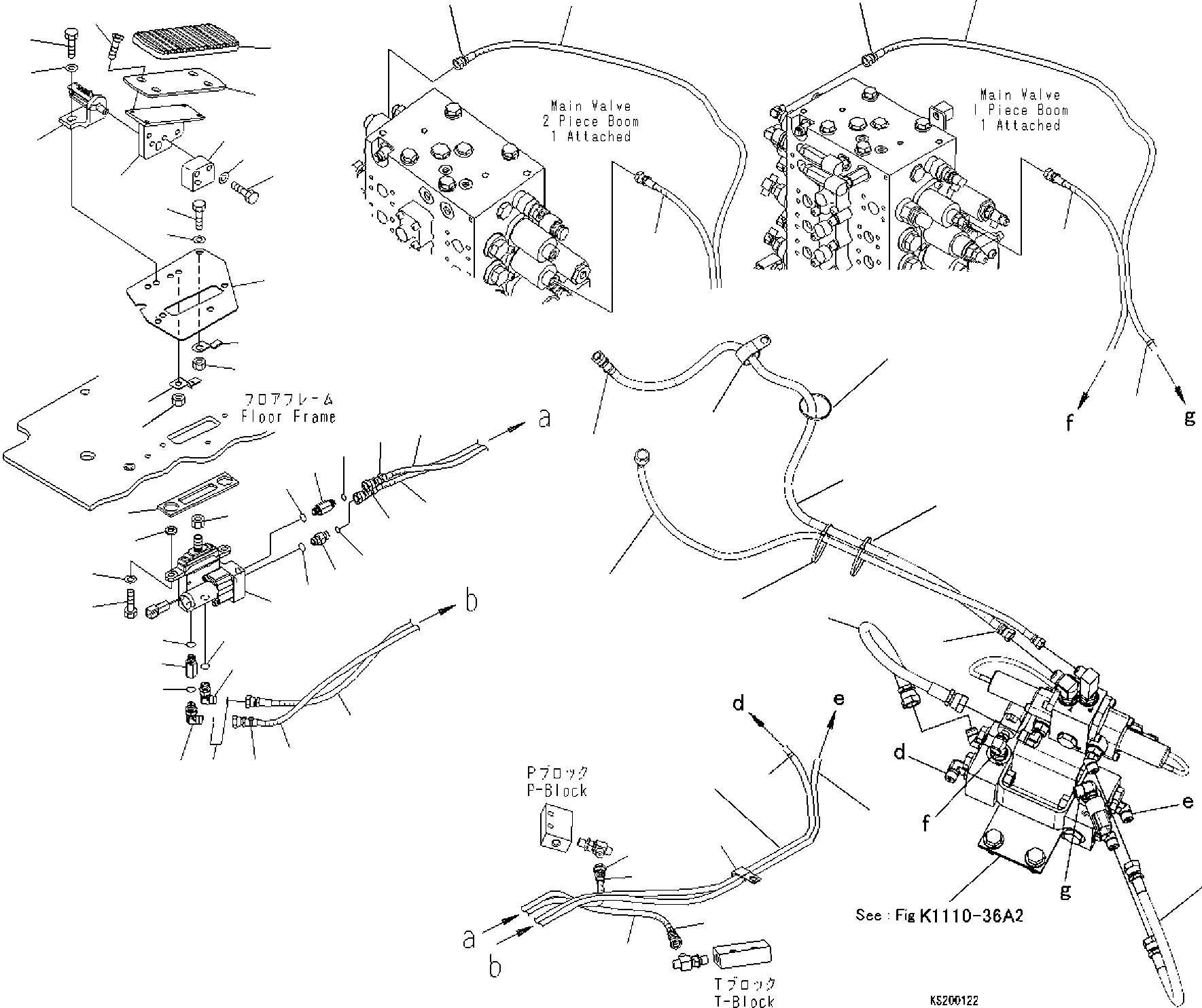 Main Valve
2 Piece Boom
1 Attached

Main Valve
1 Piece Boom
1 Attached

フロアフレーム
Floor Frame

a

b

f

g

d

e

d

f

e

g

Pブロック
P-Block

See : Fig K1110-36A2

a

b

Tブロック
T-Block

KS200122