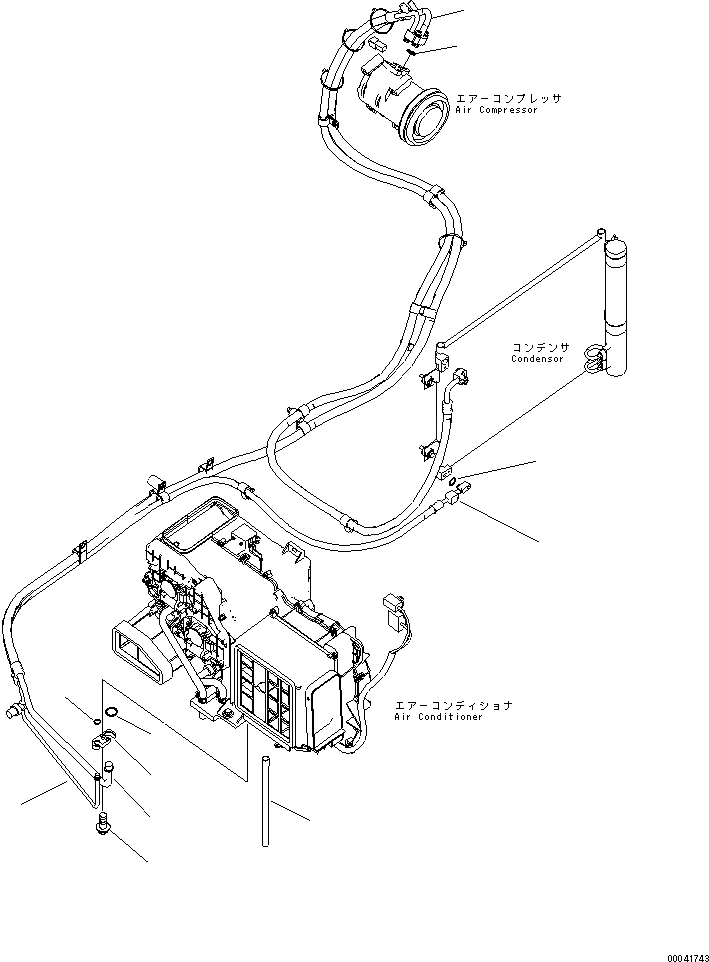 エアーコンプレッサ
Air Compressor

コンデンサ
Condensor

エアーコンディショナ
Air Conditioner

00041743