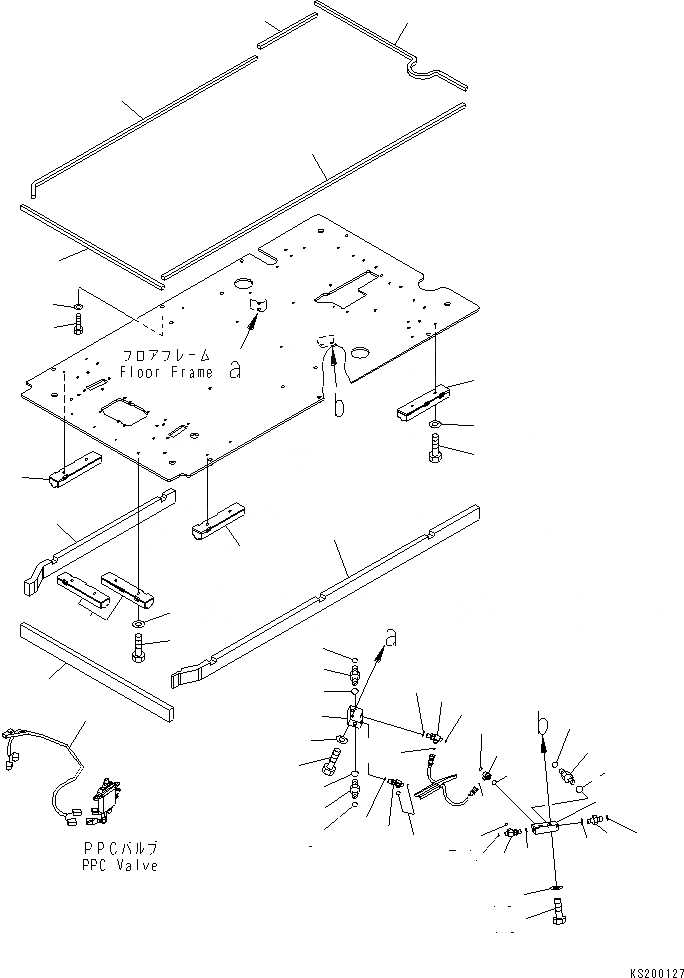 フロアフレーム
Floor Frame

a

b

a

b

PPCバルブ
PPC Valve

KS200127