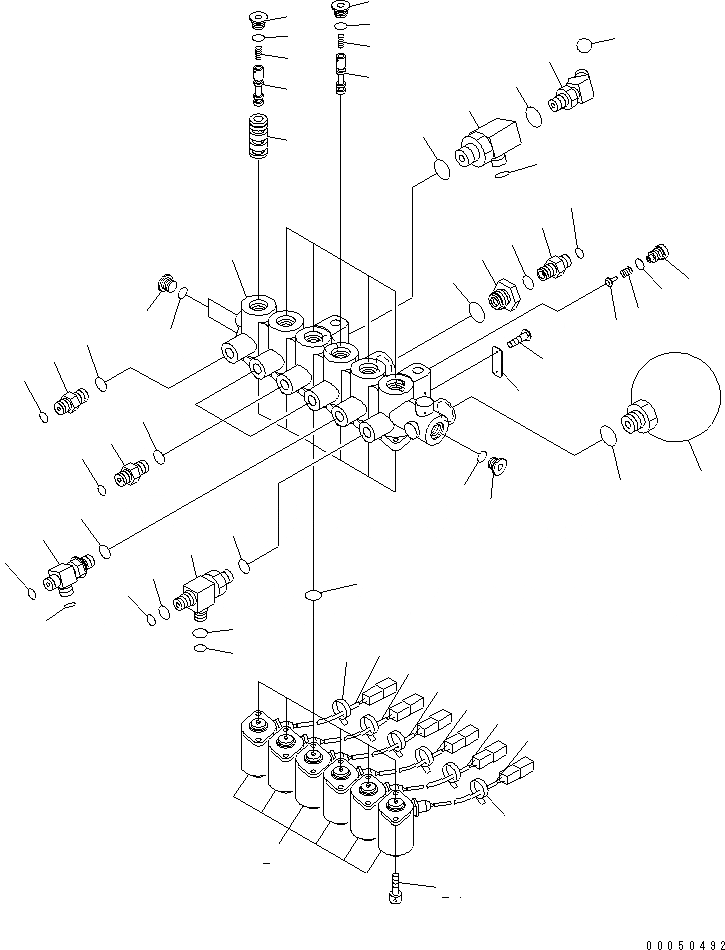 00050492