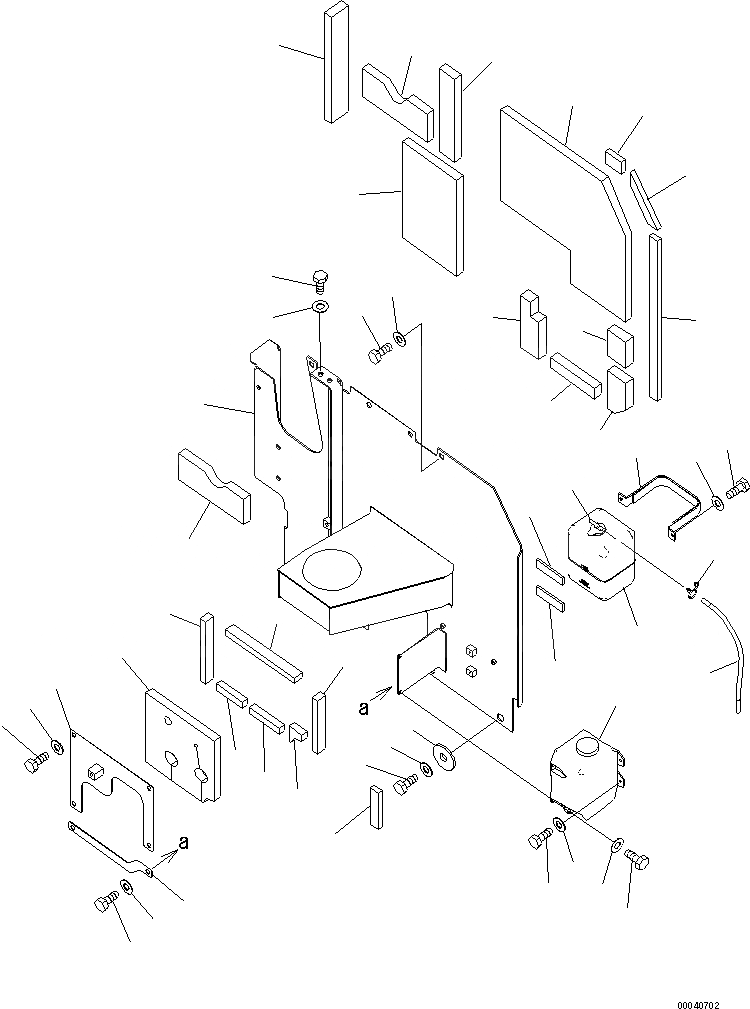 a
a
00040702