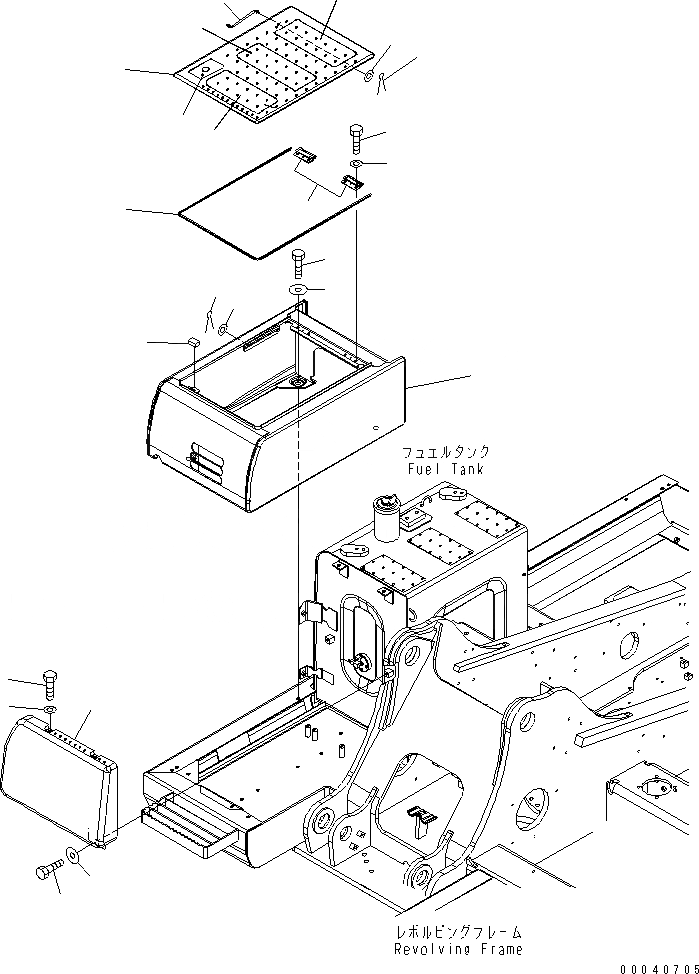 フュエルタンク
Fuel Tank

レボルビングフレーム
Revolving Frame

00040705