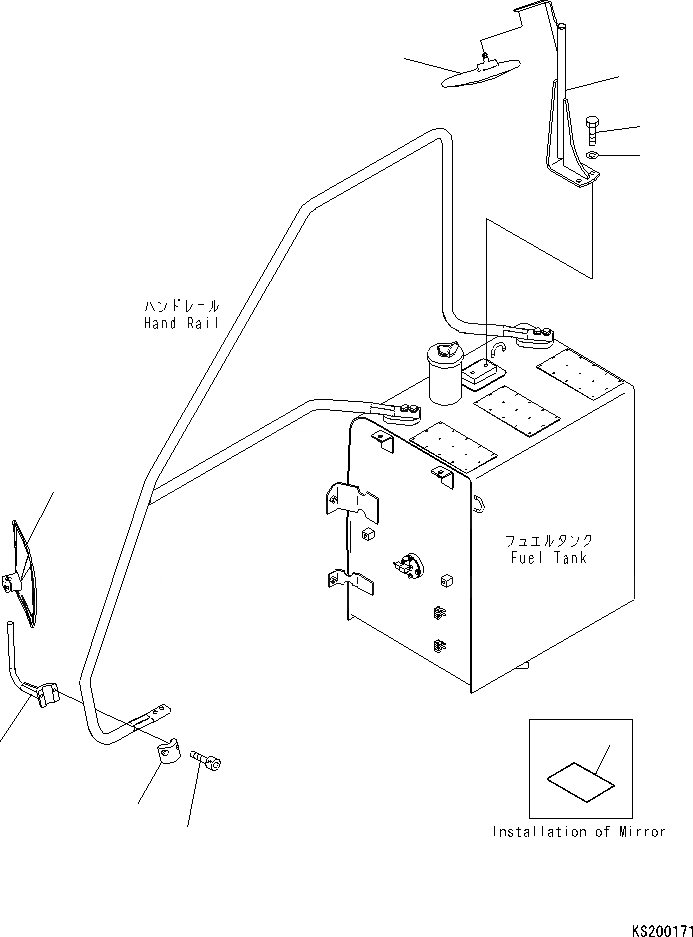 ハンドレール
Hand Rail

フュエルタンク
Fuel Tank

Installation of Mirror

KS200171