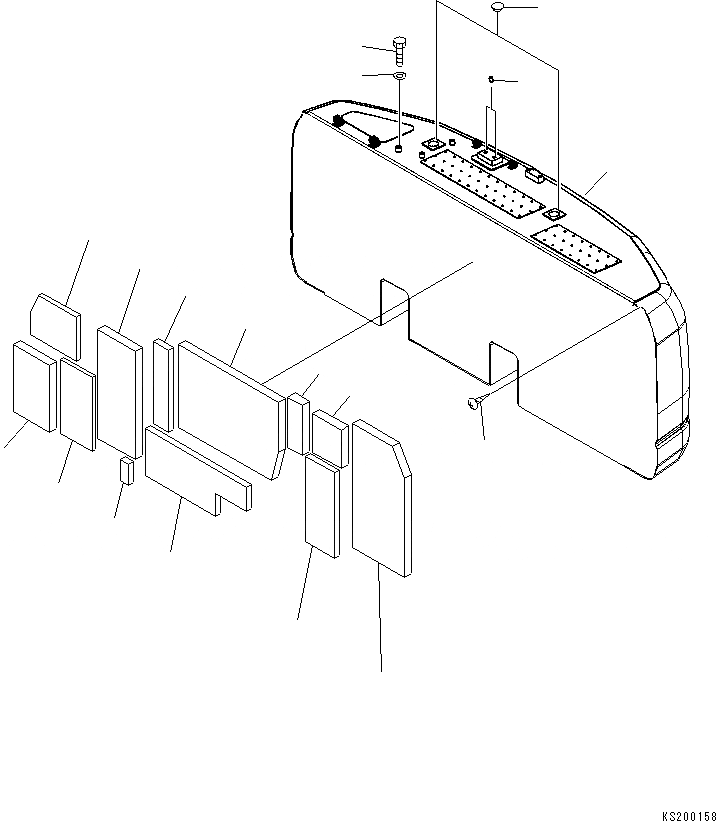 KS200158