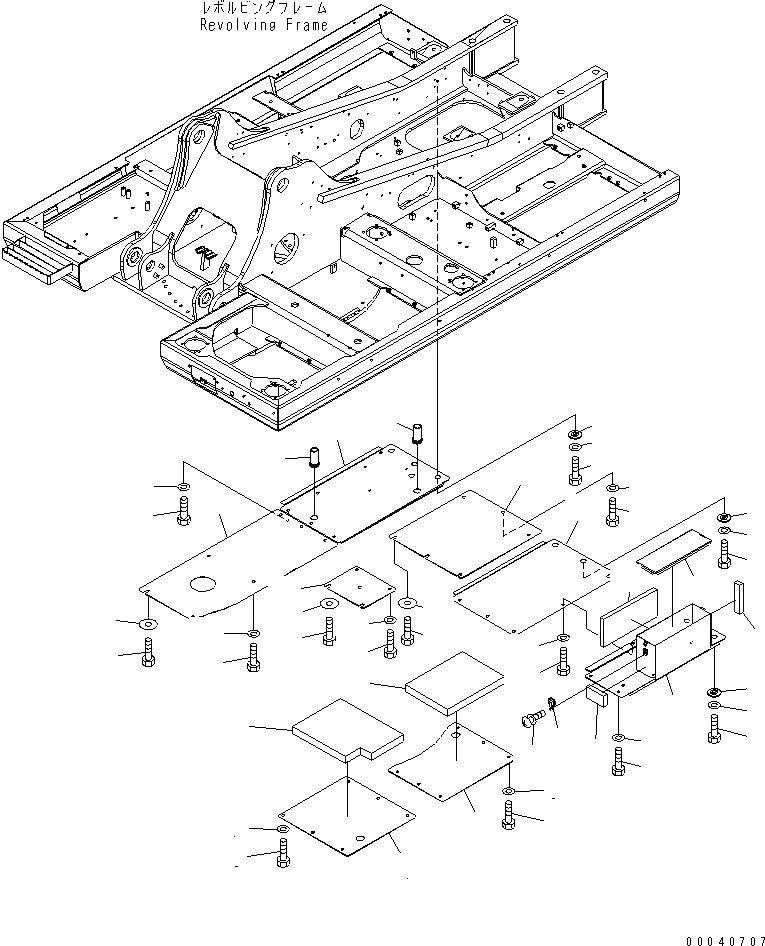 レボルビングフレーム
Revolving Frame

00040707