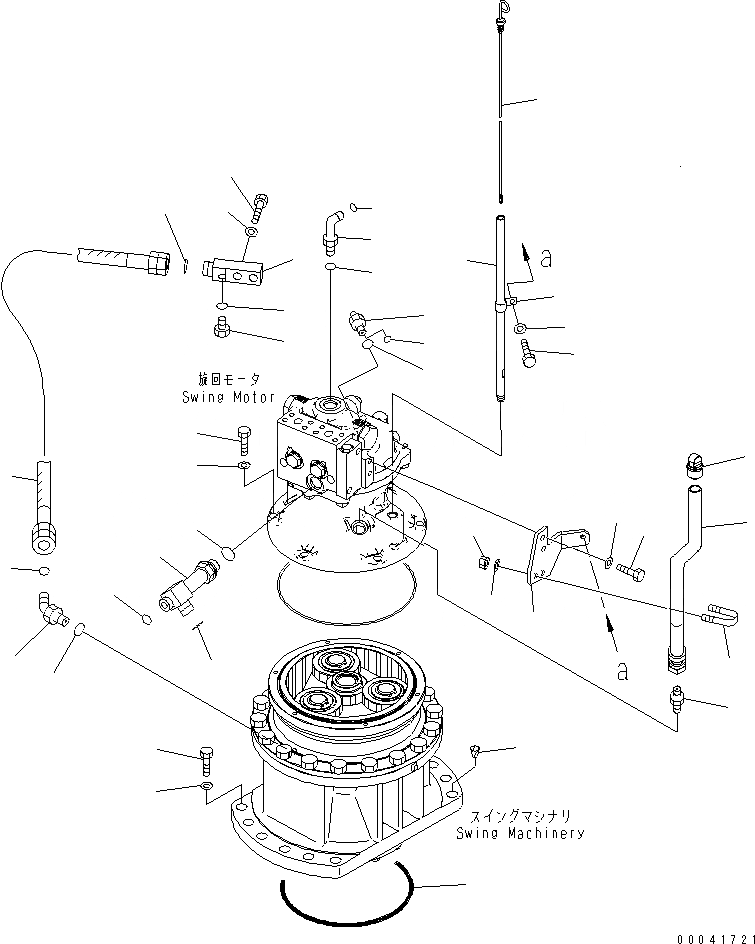 a

旋回モータ
Swing Motor

a

スイングマシナリ
Swing Machinery

00041721