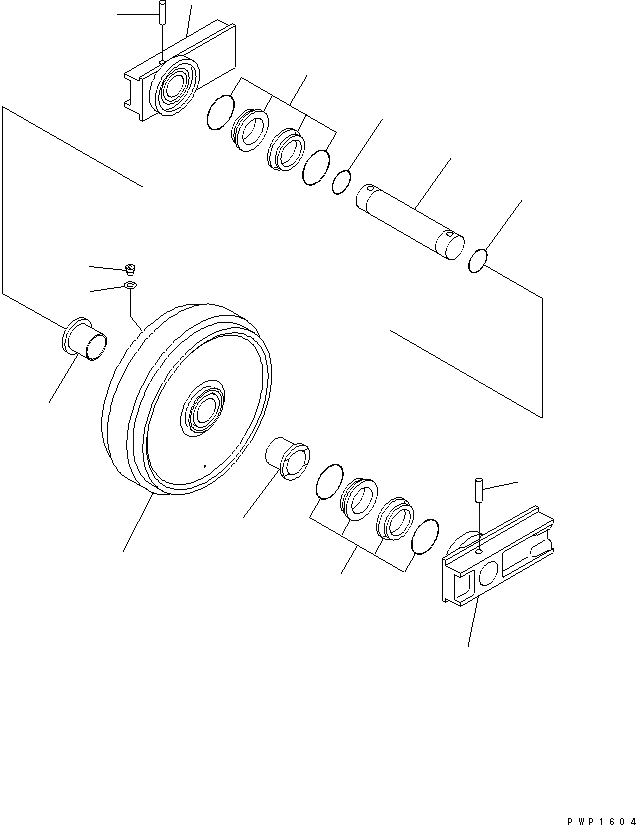 PWP1604