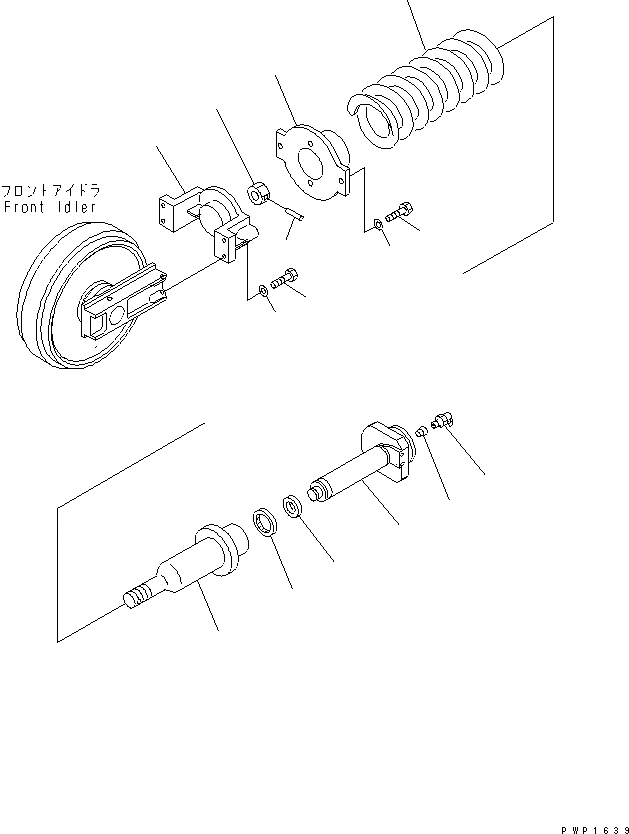 フロントアイドラ
Front Idler

PWP1639