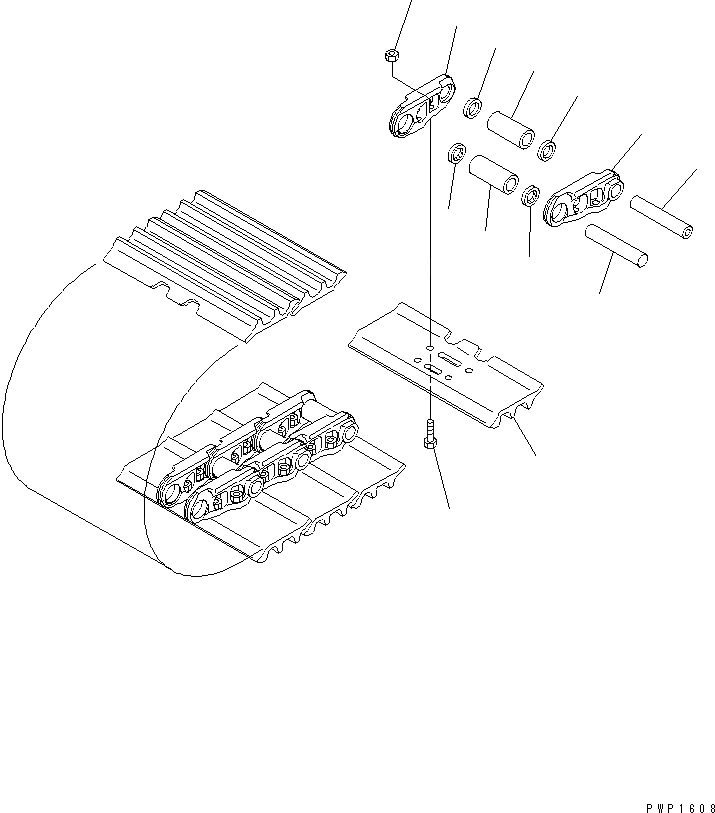 PWP1608