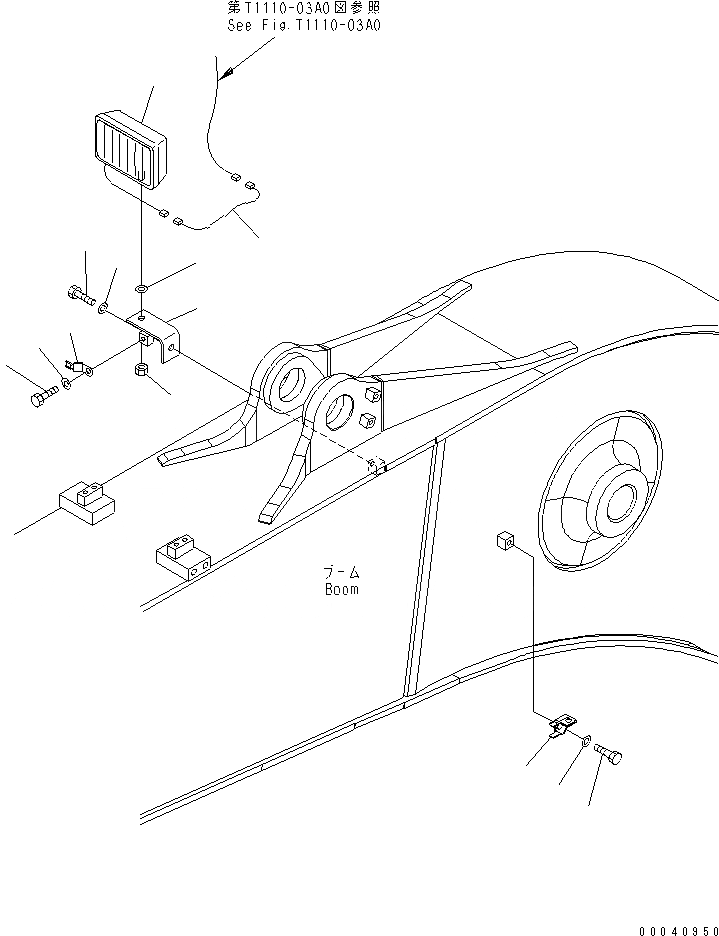 第T1110-03A0図参照
See Fig.T1110-03A0

ブーム
Boom

00040950