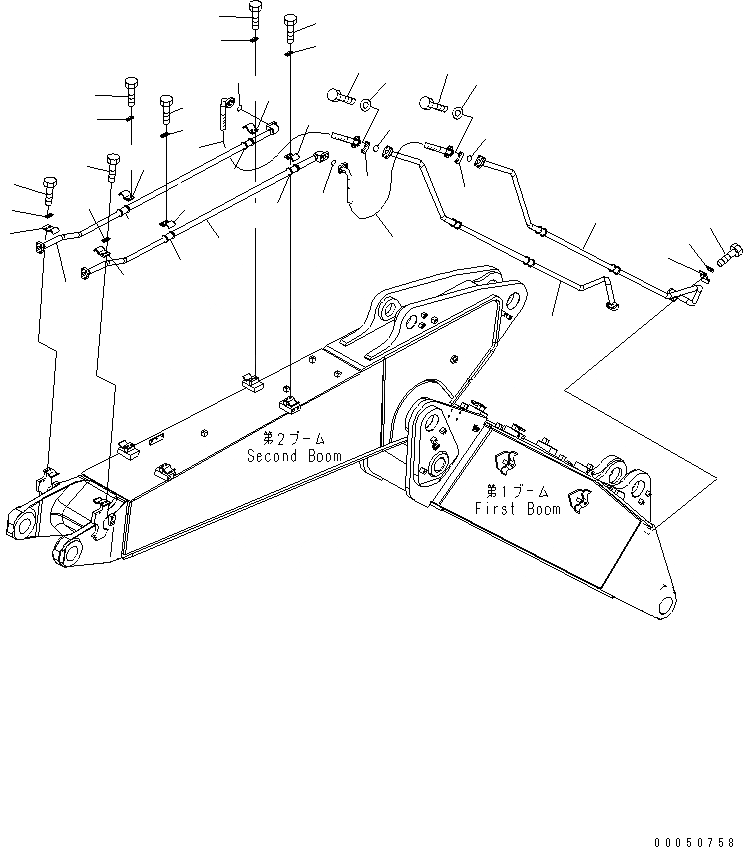 第2ブーム
Second Boom

第1ブーム
First Boom

00050758