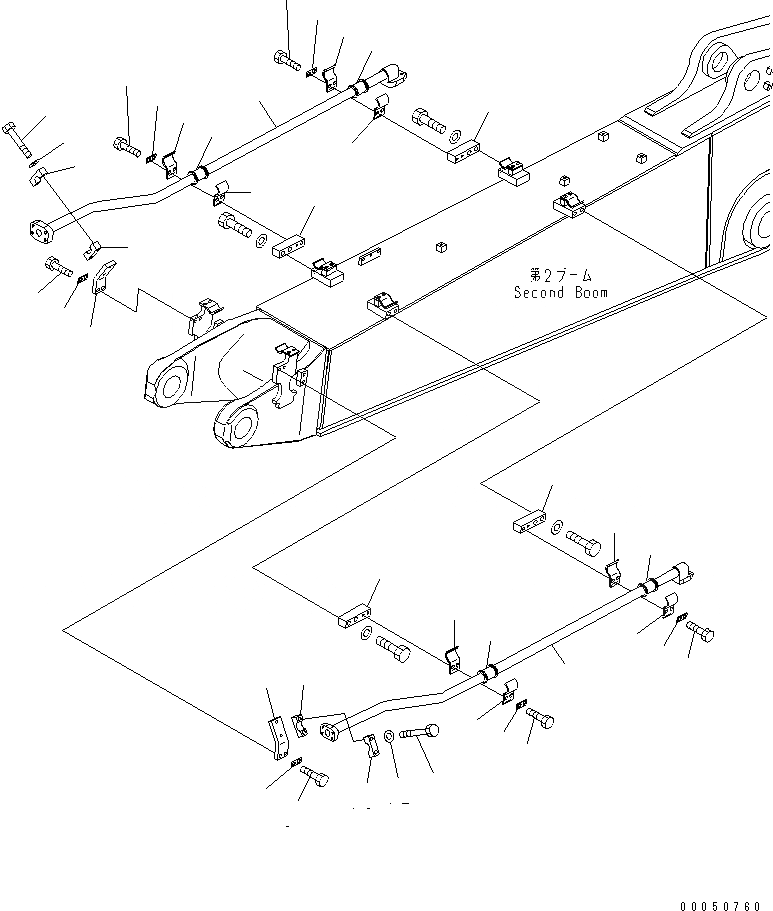 第2ブーム
Second Boom

00050760