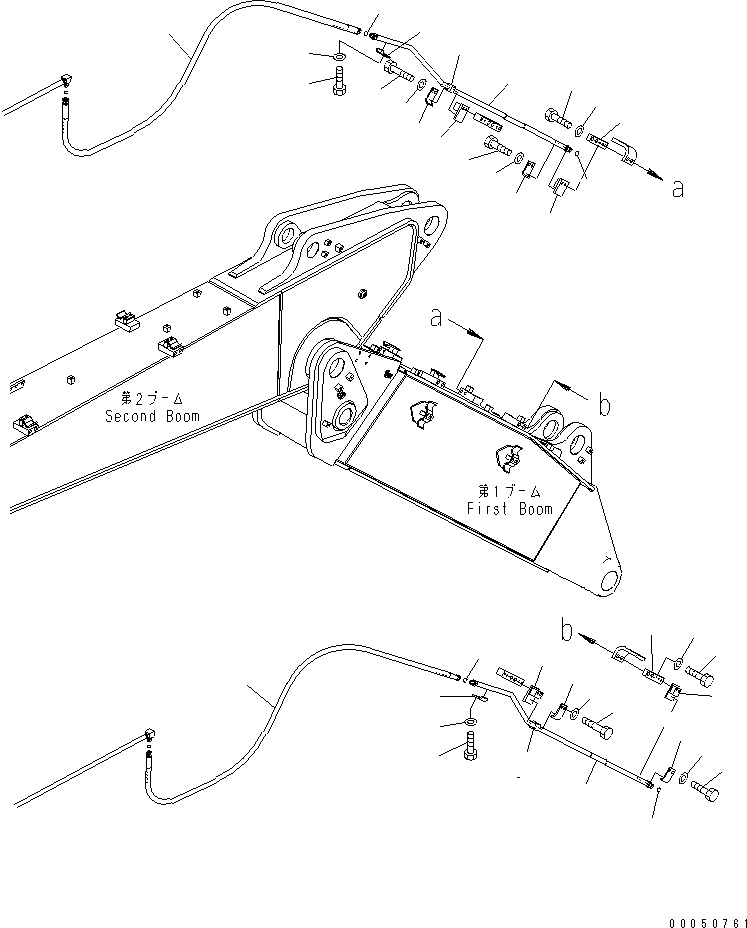 a

a

b

第2ブーム
Second Boom

第1ブーム
First Boom

b

00050761