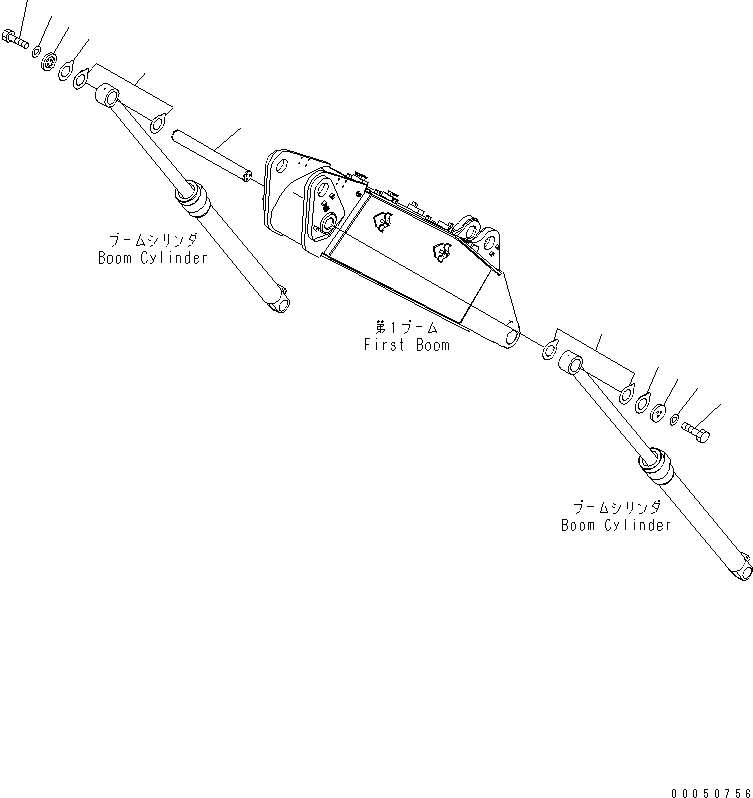 ブームシリンダ
Boom Cylinder

第1ブーム
First Boom

ブームシリンダ
Boom Cylinder

00050756